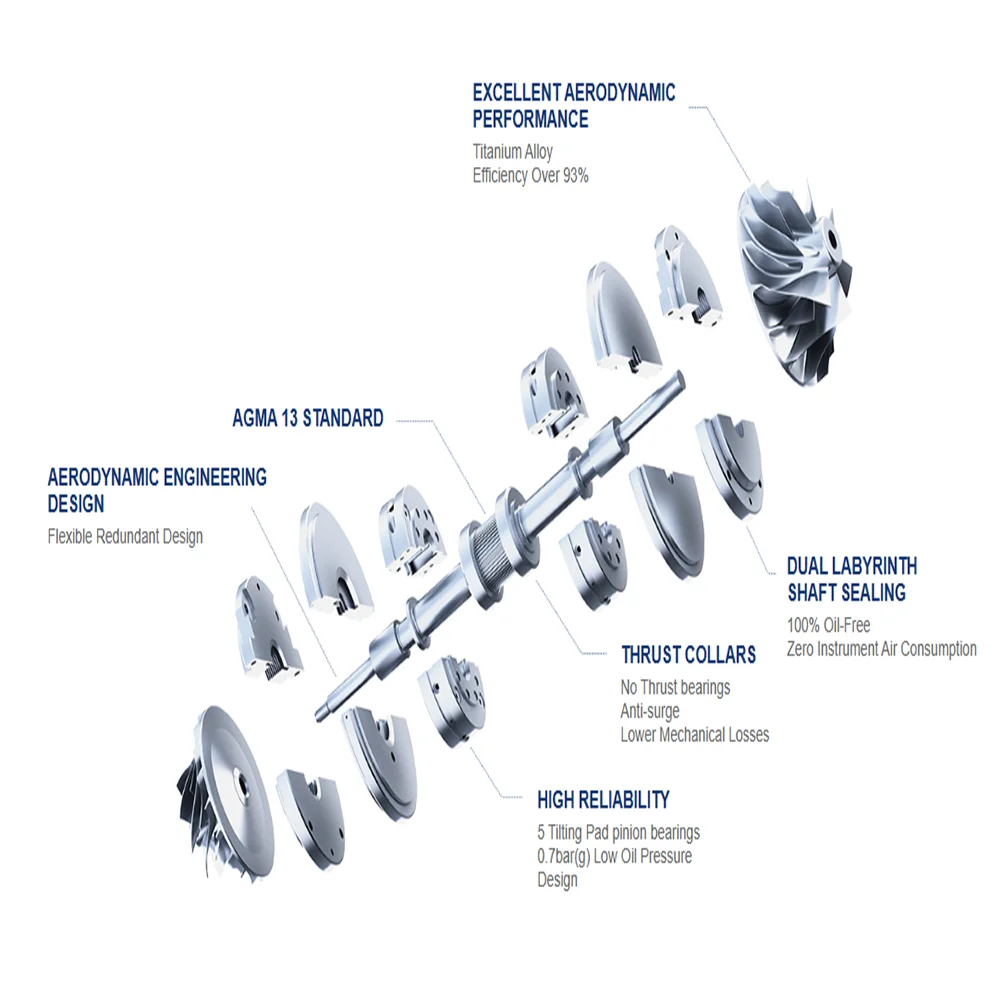 EXCELLENT AERODYNAMIC PERFORMANCE
Titanium Alloy
Efficiency Over 93%

AGMA 13 STANDARD

AERODYNAMIC ENGINEERING DESIGN
Flexible Redundant Design

DUAL LABYRINTH SHAFT SEALING
100% Oil-Free
Zero Instrument Air Consumption

THRUST COLLARS
No Thrust bearings
Anti-surge
Lower Mechanical Losses

HIGH RELIABILITY
5 Tilting Pad pinion bearings
0.7bar(g) Low Oil Pressure Design