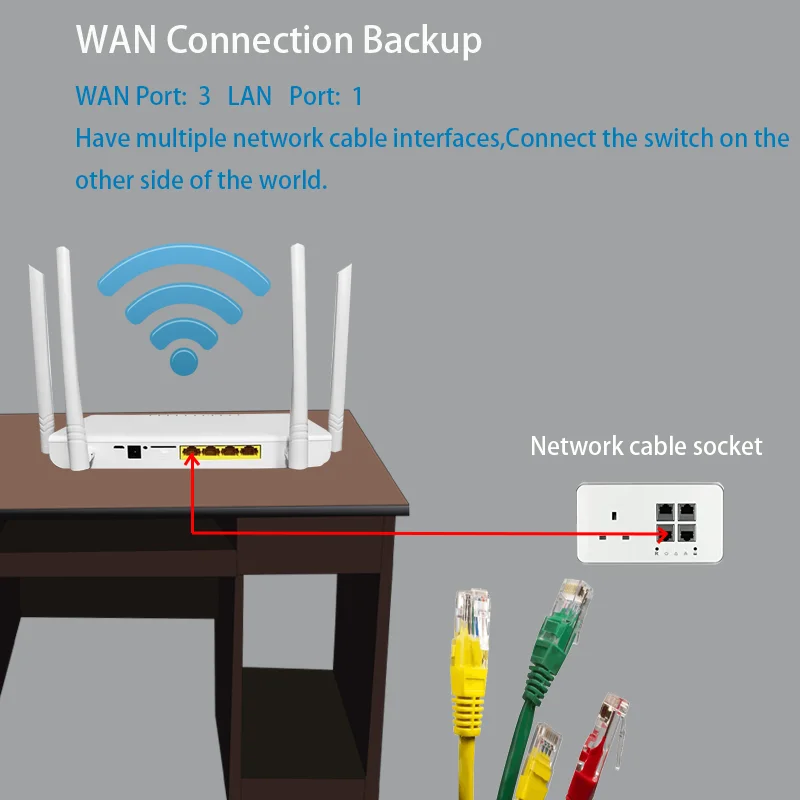 WAN Connection Backup

WAN Port: 3 LAN Port: 1
Have multiple network cable interfaces,Connect the switch on the other side of the world.

Network cable socket