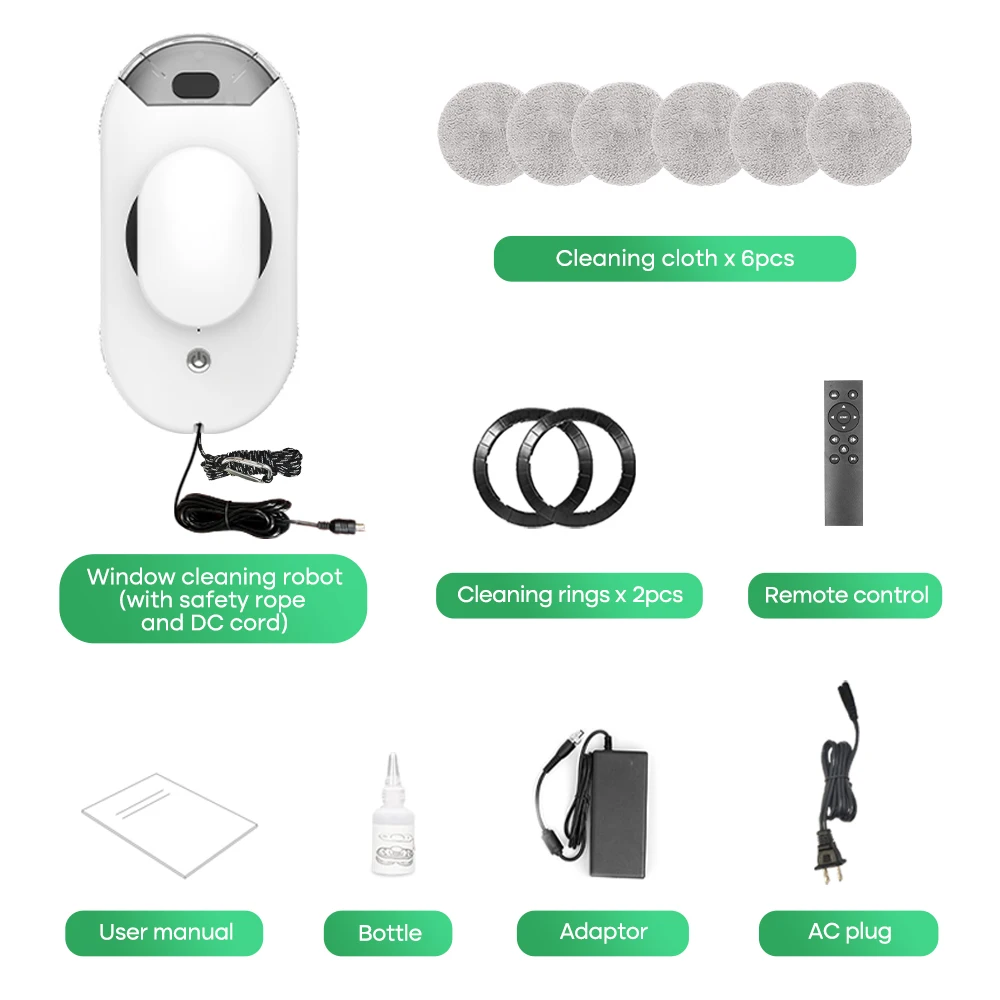 Cleaning cloth x 6pcs

Window cleaning robot (with safety rope and DC cord)

Cleaning rings x 2pcs

Remote control

User manual

Bottle

Adaptor

AC plug