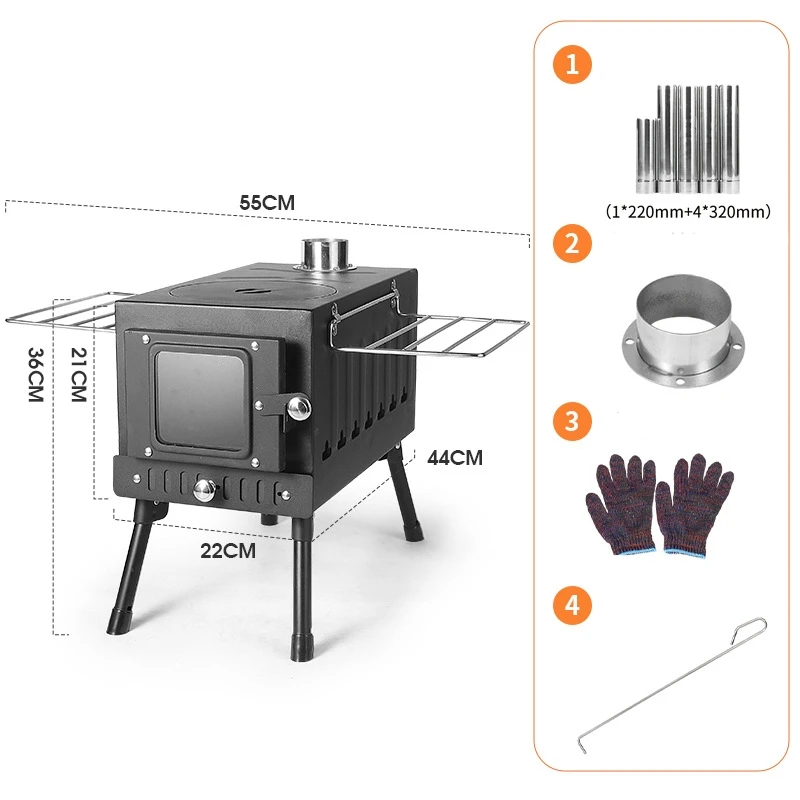 55CM

36CM

21CM

44CM

22CM

1

(1*220mm+4*320mm)

2

3

4