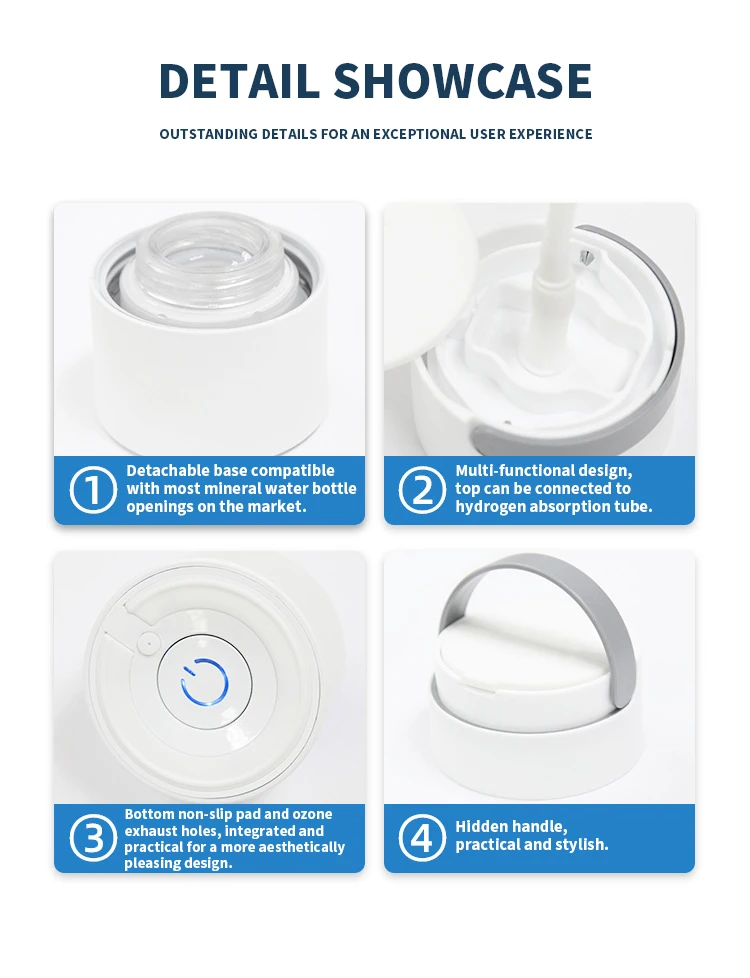 DETAIL SHOWCASE

OUTSTANDING DETAILS FOR AN EXCEPTIONAL USER EXPERIENCE

1 Detachable base compatible with most mineral water bottle openings on the market.

2 Multi-functional design, top can be connected to hydrogen absorption tube.

3 Bottom non-slip pad and ozone exhaust holes, integrated and practical for a more aesthetically pleasing design.

4 Hidden handle, practical and stylish.