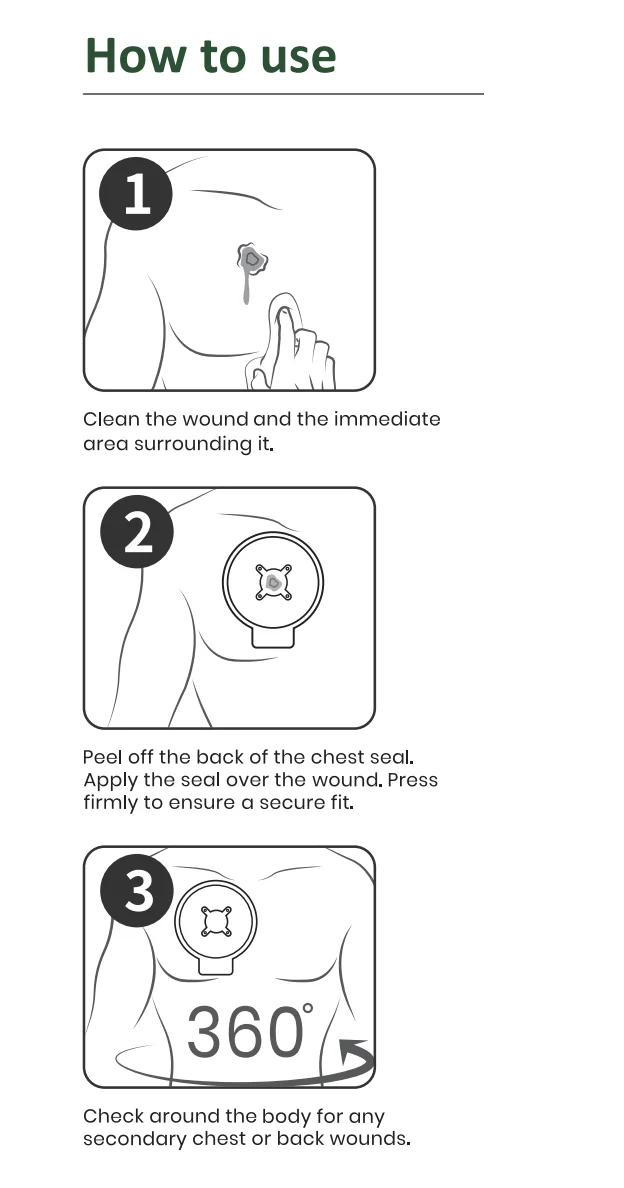 How to use

1

Clean the wound and the immediate area surrounding it.

2

Peel off the back of the chest seal. Apply the seal over the wound. Press firmly to ensure a secure fit.

3

360°

Check around the body for any secondary chest or back wounds.