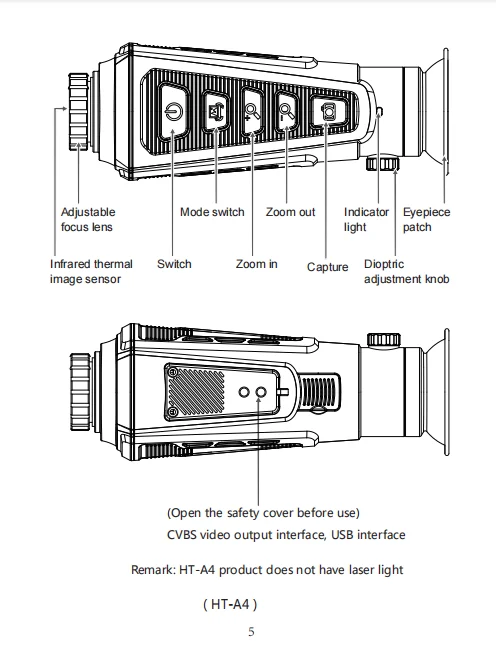 Adjustable focus lens

Mode switch

Zoom out

Indicator light

Eyepiece patch

Infrared thermal image sensor

Switch

Zoom in

Capture

Dioptric adjustment knob

(Open the safety cover before use)
CVBS video output interface, USB interface

Remark: HT-A4 product does not have laser light

( HT-A4 )

5