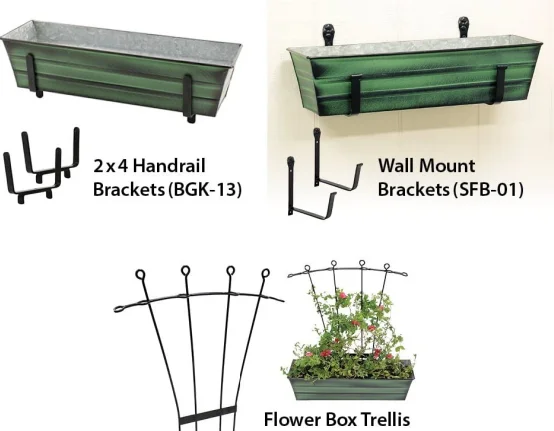 2 x 4 Handrail Brackets (BGK-13)

Wall Mount Brackets (SFB-01)

Flower Box Trellis