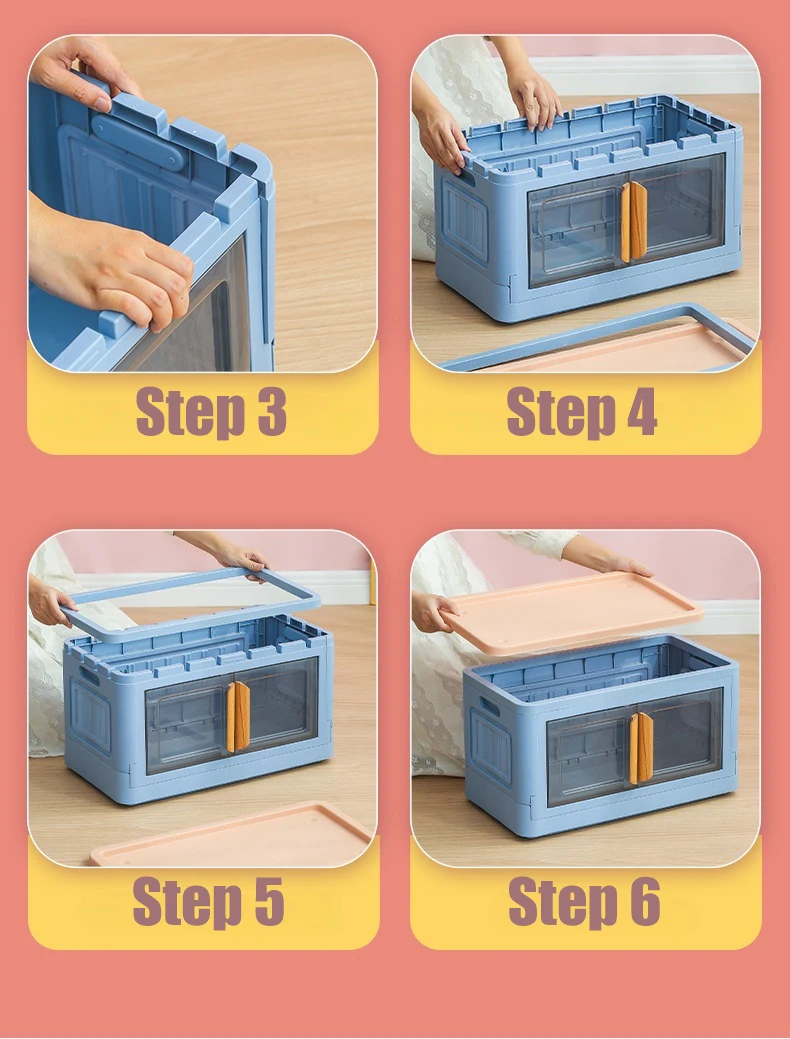 Step 3

Step 4

Step 5

Step 6