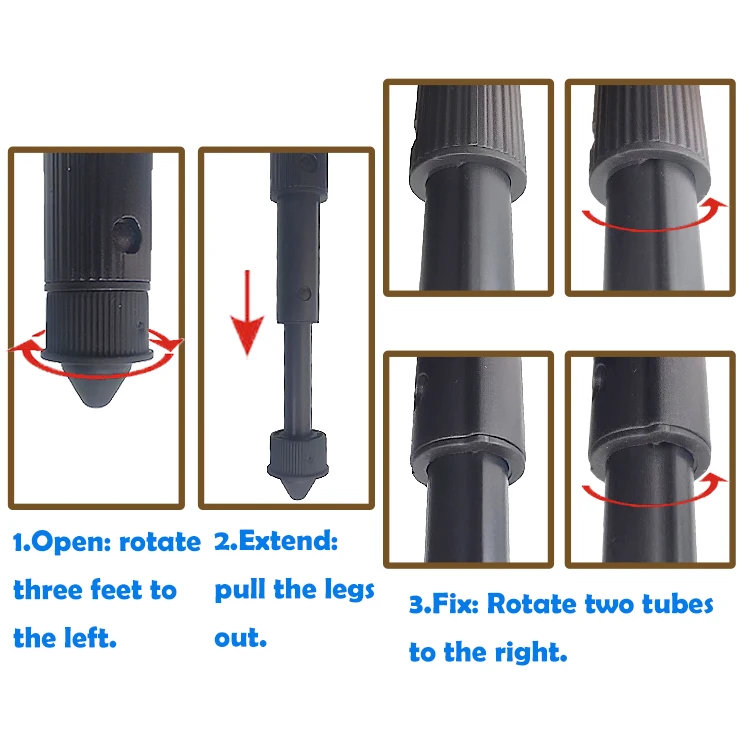 1.Open: rotate three feet to the left.

2.Extend: pull the legs out.

3.Fix: Rotate two tubes to the right.