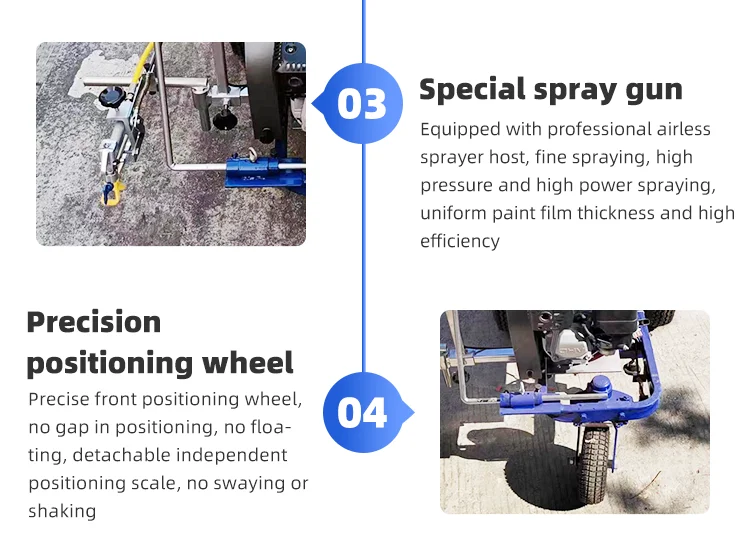 03

Special spray gun

Equipped with professional airless sprayer host, fine spraying, high pressure and high power spraying, uniform paint film thickness and high efficiency

Precision positioning wheel

Precise front positioning wheel, no gap in positioning, no floating, detachable independent positioning scale, no swaying or shaking

04