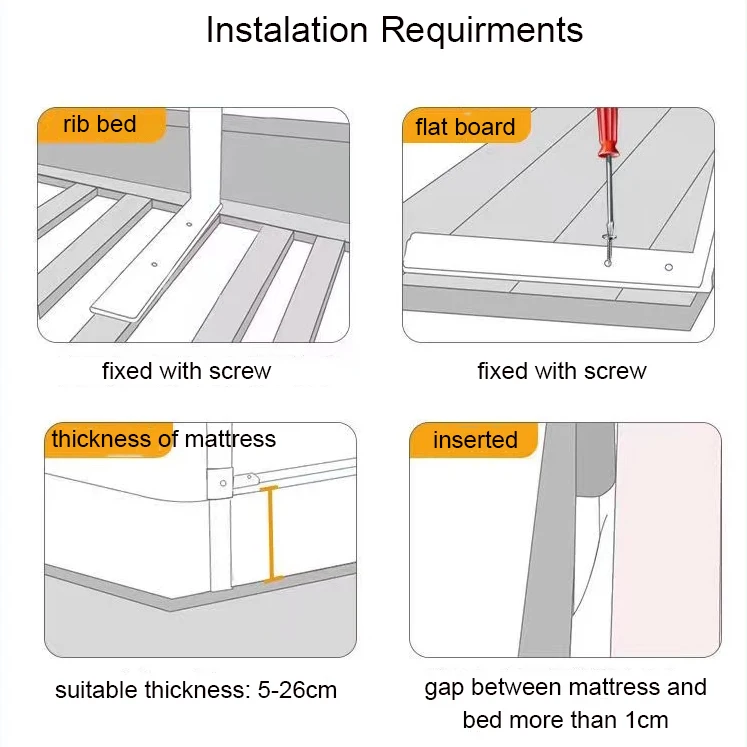 Instalation Requirments

rib bed

fixed with screw

flat board

fixed with screw

thickness of mattress

suitable thickness: 5-26cm

inserted

gap between mattress and bed more than 1cm