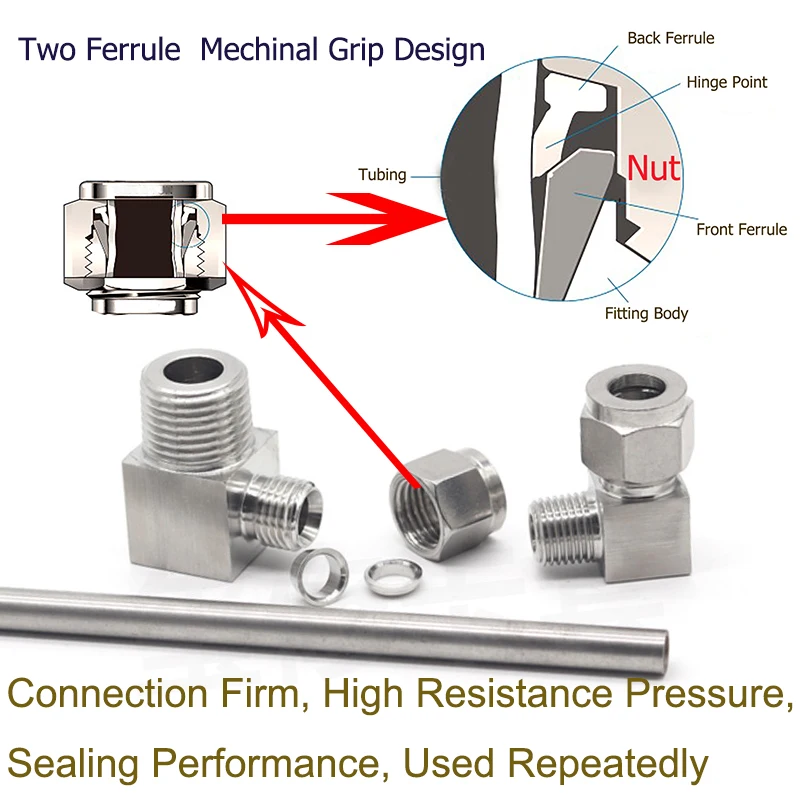 Two Ferrule  Mechinal Grip Design

Back Ferrule

Hinge Point

Tubing

Nut

Front Ferrule

Fitting Body

Connection Firm, High Resistance Pressure,

Sealing Performance, Used Repeatedly