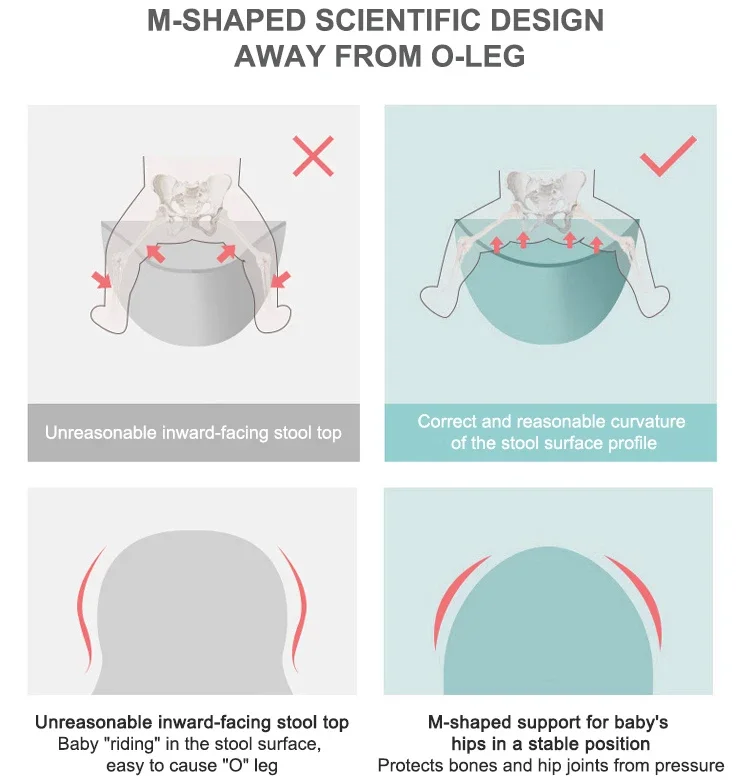 M-SHAPED SCIENTIFIC DESIGN
AWAY FROM O-LEG

Unreasonable inward-facing stool top

Correct and reasonable curvature of the stool surface profile

Unreasonable inward-facing stool top
Baby "riding" in the stool surface, easy to cause "O" leg

M-shaped support for baby's hips in a stable position
Protects bones and hip joints from pressure