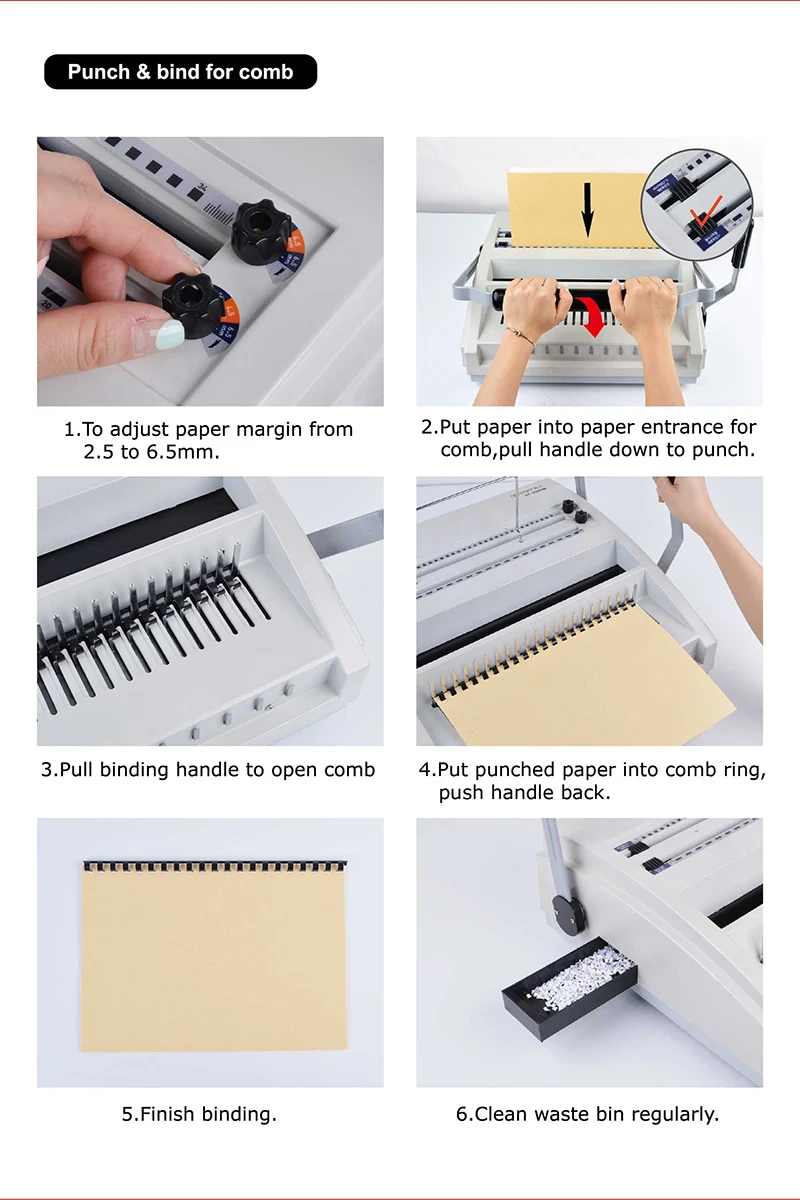 Punch & bind for comb

1.To adjust paper margin from 2.5 to 6.5mm.

2.Put paper into paper entrance for comb,pull handle down to punch.

3.Pull binding handle to open comb

4.Put punched paper into comb ring, push handle back.

5.Finish binding.

6.Clean waste bin regularly.