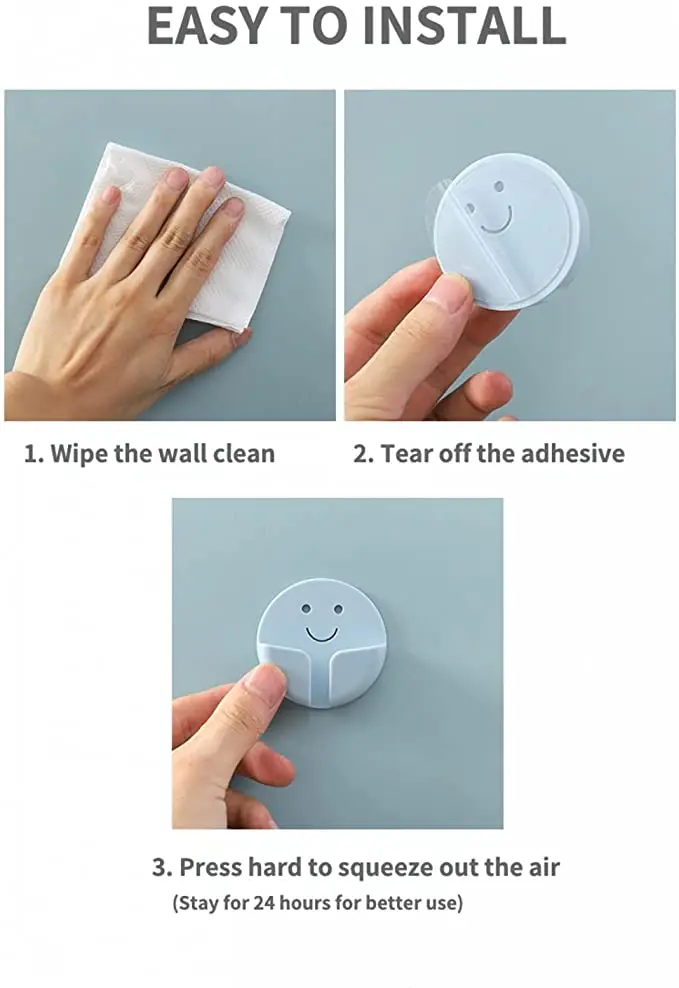 EASY TO INSTALL

1. Wipe the wall clean

2. Tear off the adhesive

3. Press hard to squeeze out the air
(Stay for 24 hours for better use)