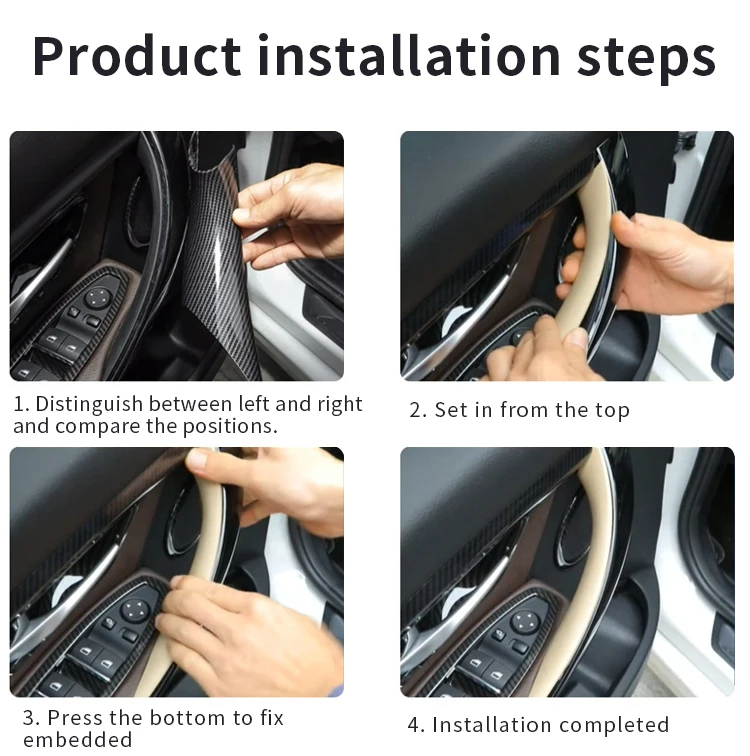 Product installation steps

1. Distinguish between left and right and compare the positions.

2. Set in from the top

3. Press the bottom to fix embedded

4. Installation completed