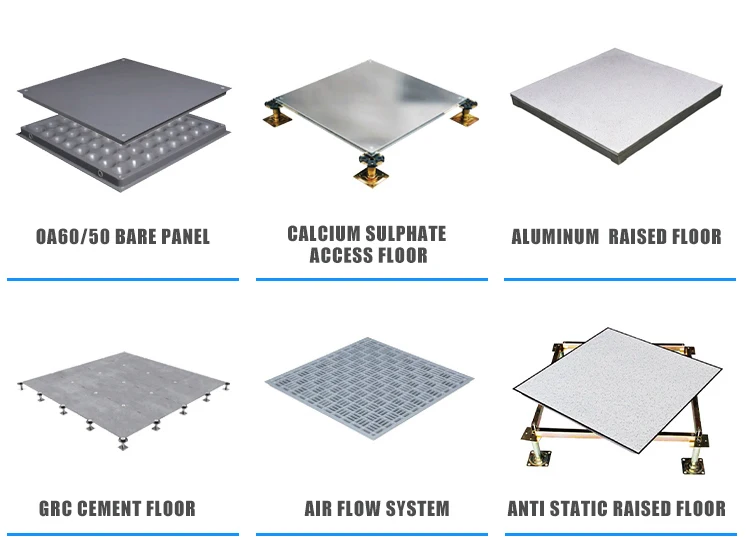 OA60/50 BARE PANEL

CALCIUM SULPHATE ACCESS FLOOR

ALUMINUM RAISED FLOOR

GRC CEMENT FLOOR

AIR FLOW SYSTEM

ANTI STATIC RAISED FLOOR