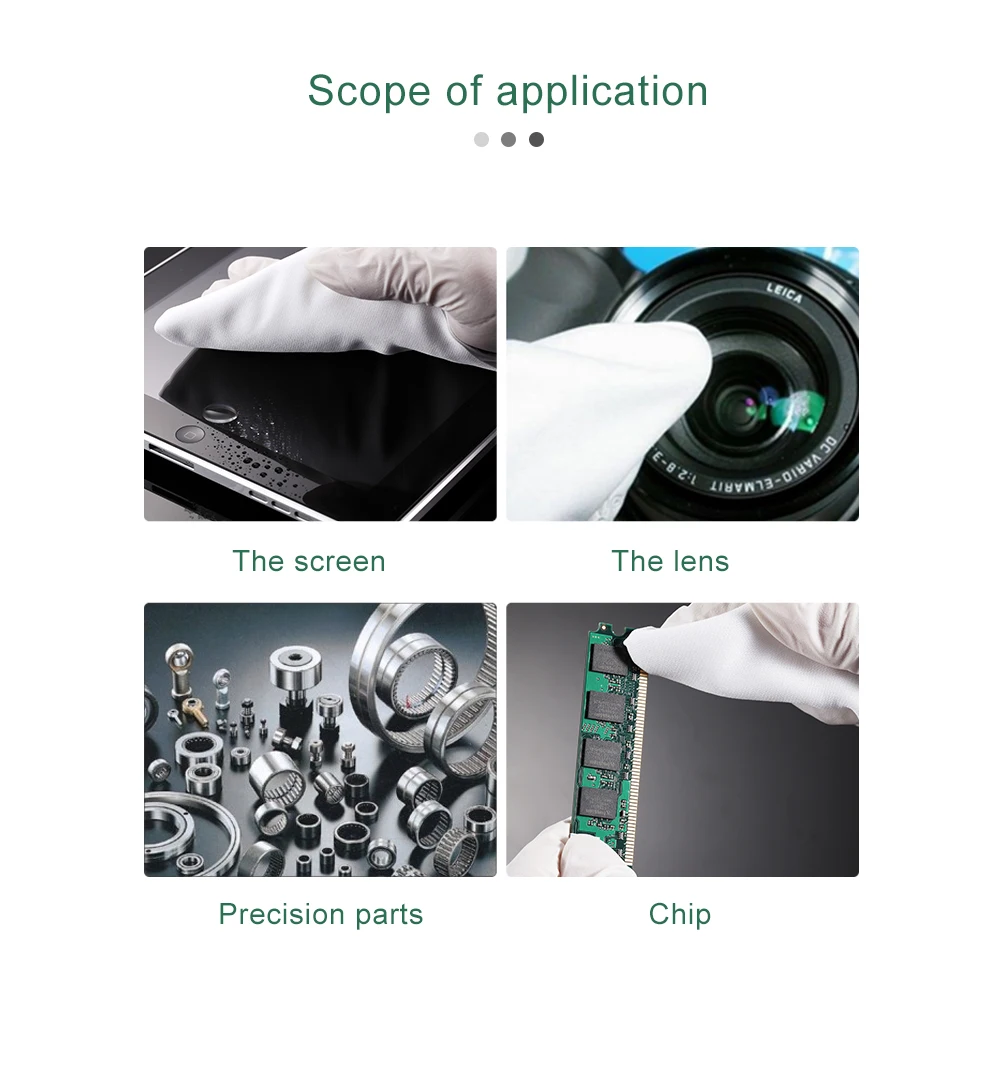 Scope of application

LEICA
DC VARIO-ELMARIT 1:2.8-3

The screen

The lens

Precision parts

Chip