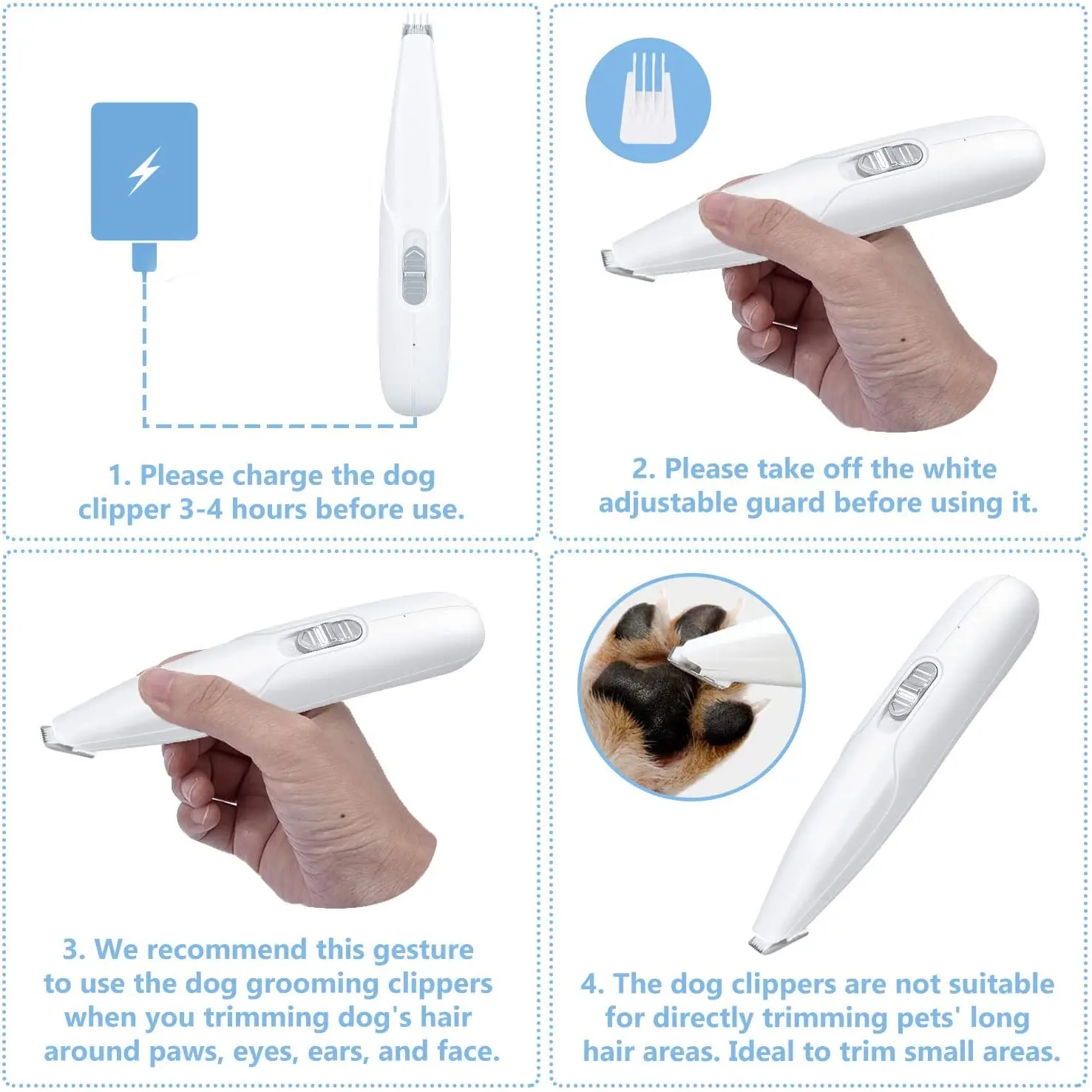 1. Please charge the dog clipper 3-4 hours before use.

2. Please take off the white adjustable guard before using it.

3. We recommend this gesture to use the dog grooming clippers when you trimming dog's hair around paws, eyes, ears, and face.

4. The dog clippers are not suitable for directly trimming pets' long hair areas. Ideal to trim small areas.