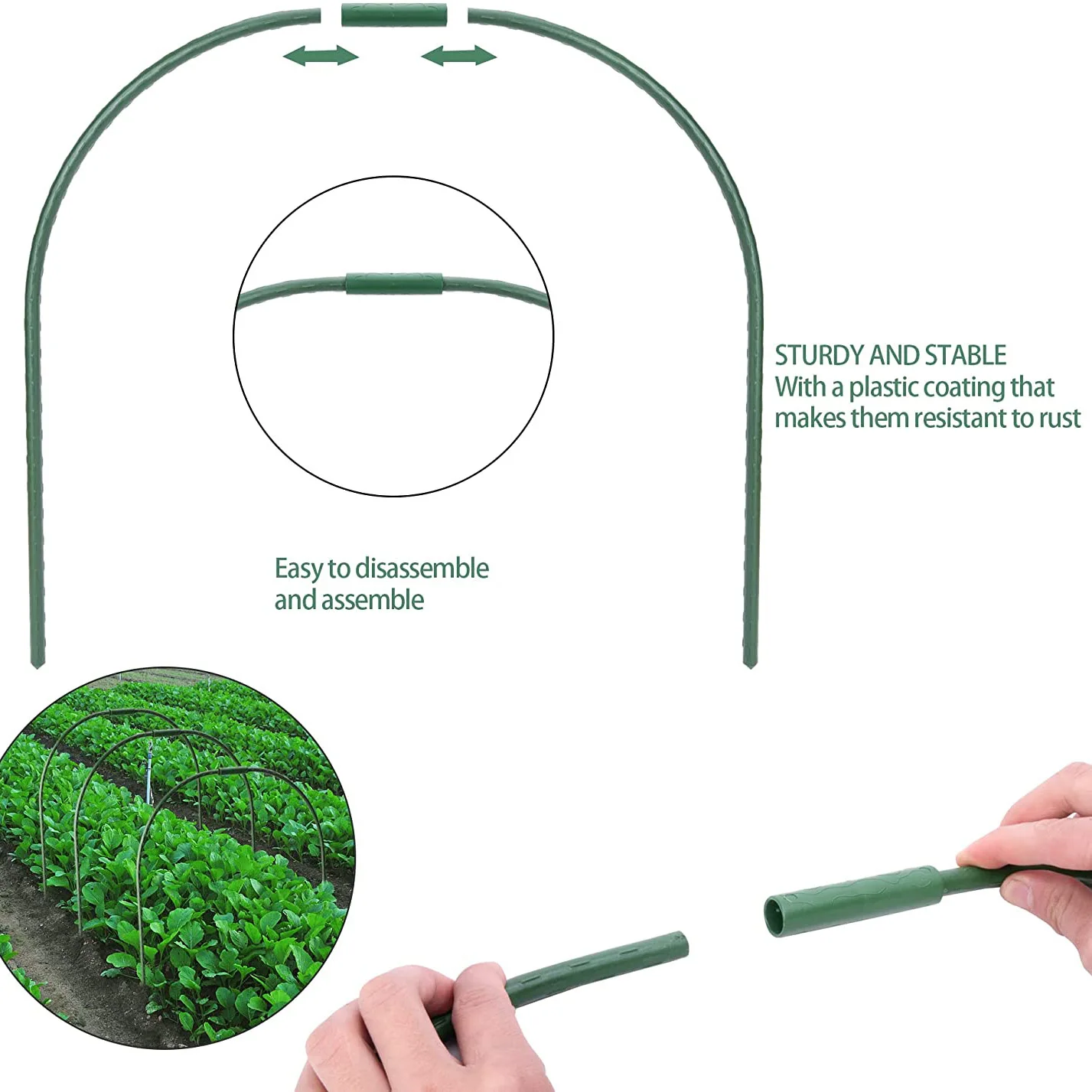 STURDY AND STABLE
With a plastic coating that makes them resistant to rust

Easy to disassemble and assemble