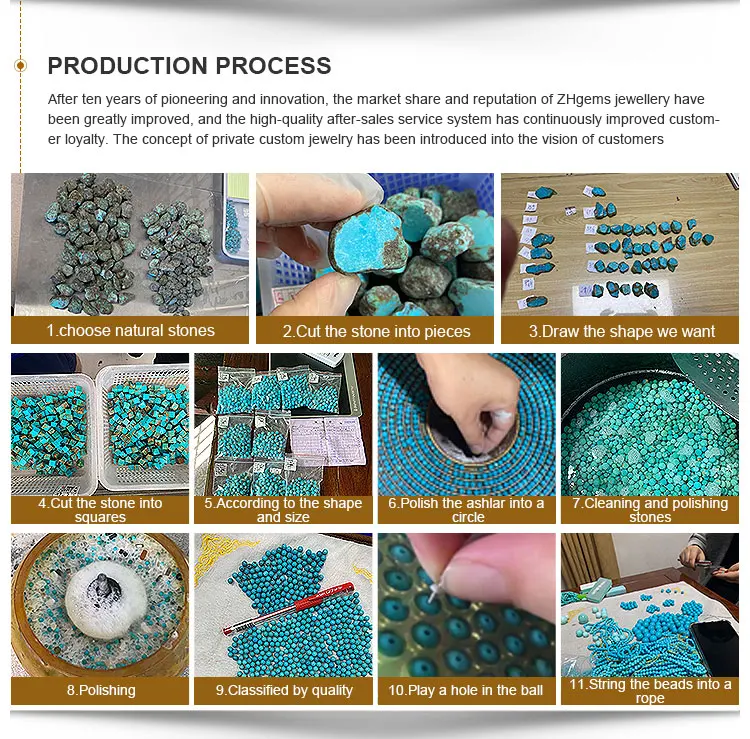 PRODUCTION PROCESS

After ten years of pioneering and innovation, the market share and reputation of ZHgems jewellery have been greatly improved, and the high-quality after-sales service system has continuously improved customer loyalty. The concept of private custom jewelry has been introduced into the vision of customers

1.choose natural stones

2.Cut the stone into pieces

3.Draw the shape we want

4.Cut the stone into squares

5.According to the shape and size

6.Polish the ashlar into a circle

7.Cleaning and polishing stones

8.Polishing

9.Classified by quality

10.Play a hole in the ball

11.String the beads into a rope