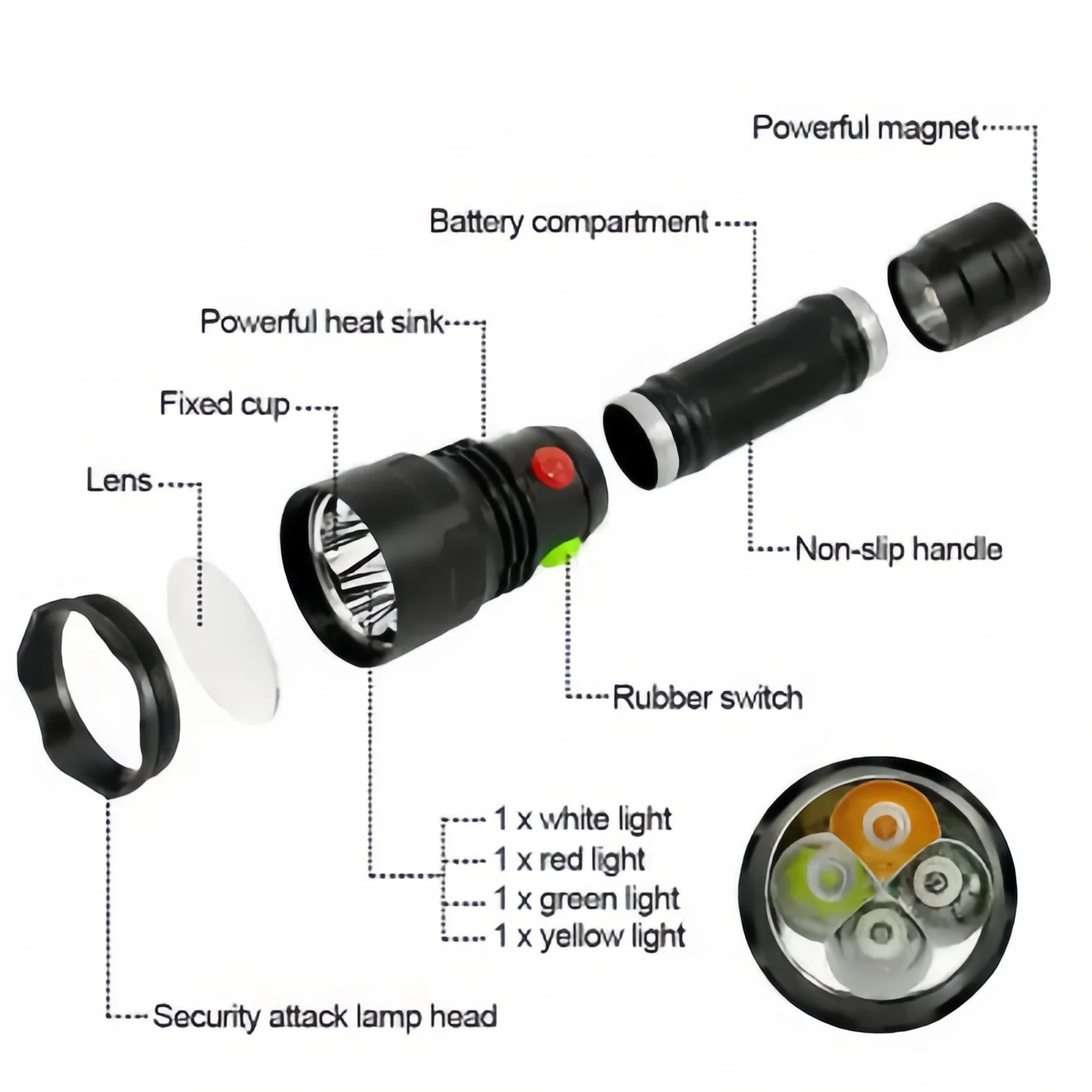 Powerful magnet

Battery compartment

Powerful heat sink

Fixed cup

Lens

Non-slip handle

Rubber switch

1 x white light
1 x red light
1 x green light
1 x yellow light

Security attack lamp head