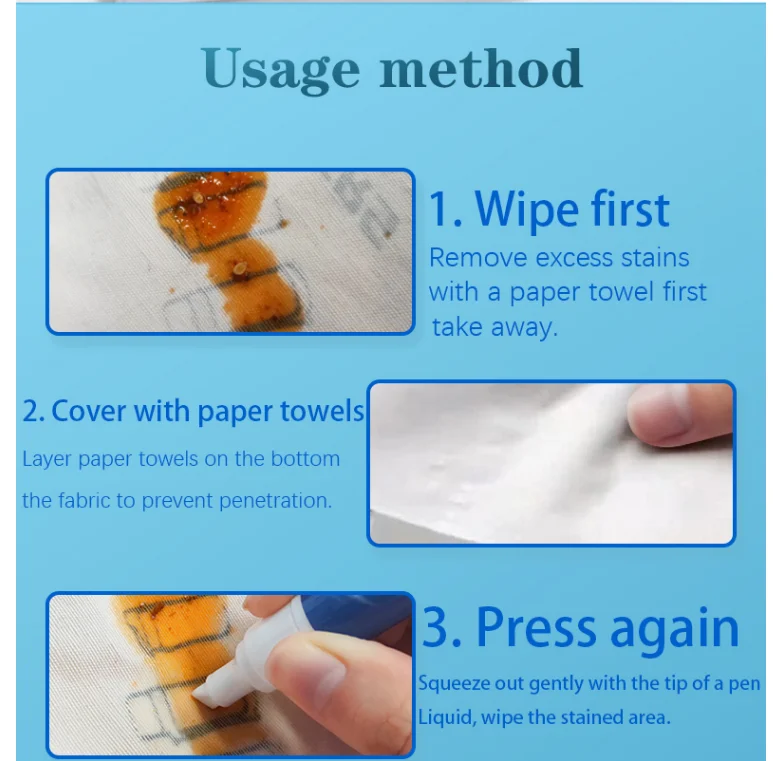 Usage method

1. Wipe first
Remove excess stains with a paper towel first take away.

2. Cover with paper towels
Layer paper towels on the bottom the fabric to prevent penetration.

3. Press again
Squeeze out gently with the tip of a pen Liquid, wipe the stained area.