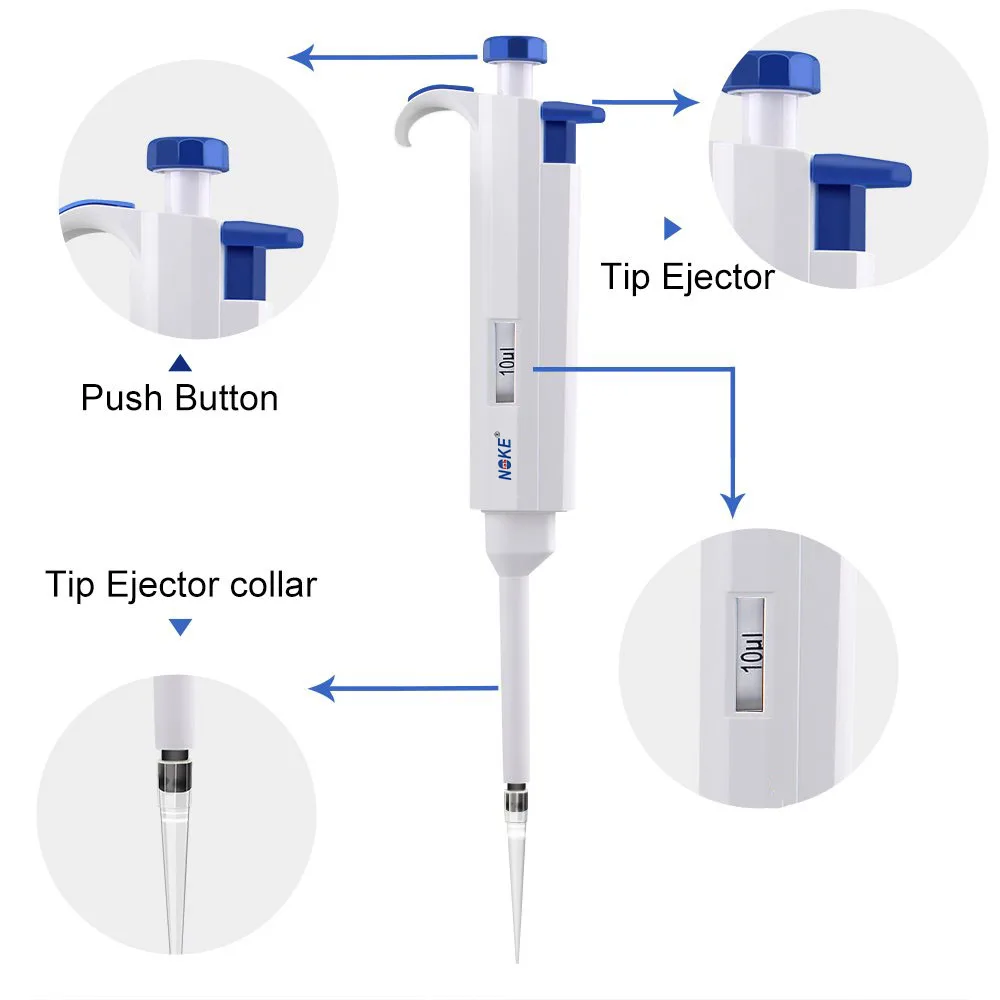 Tip Ejector

Push Button

10μl

NOKE®

Tip Ejector collar

10μl