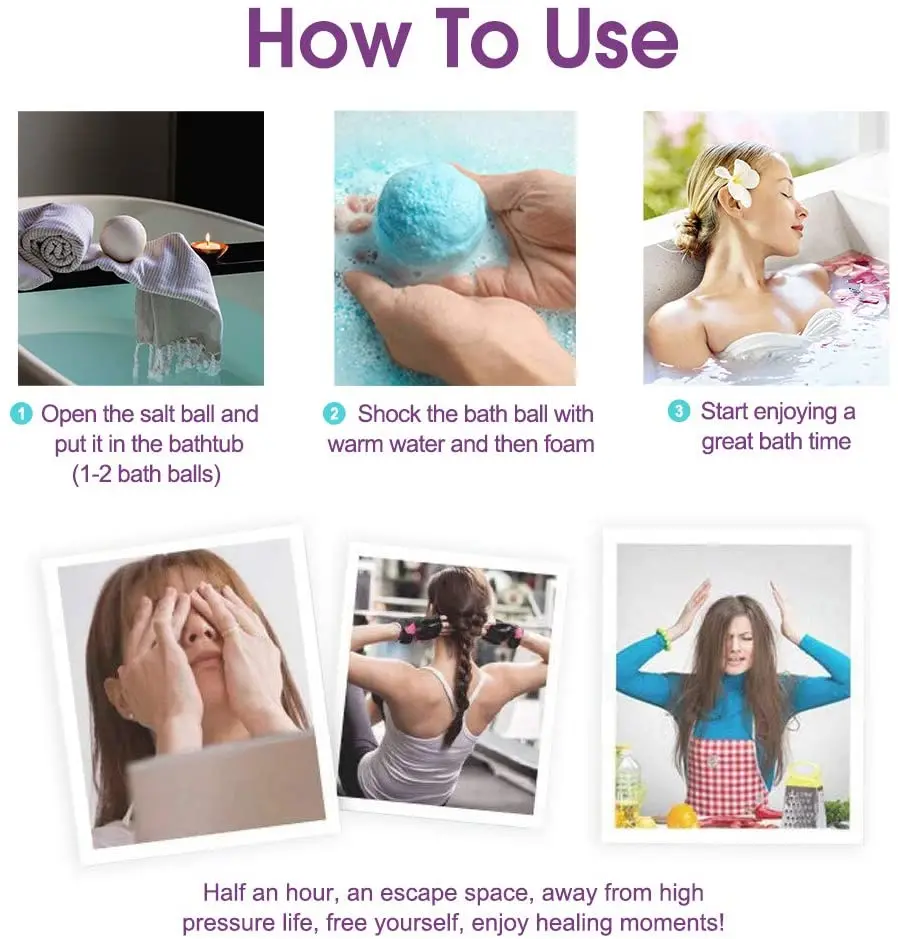 How To Use

1 Open the salt ball and put it in the bathtub (1-2 bath balls)

2 Shock the bath ball with warm water and then foam

3 Start enjoying a great bath time

Half an hour, an escape space, away from high pressure life, free yourself, enjoy healing moments!