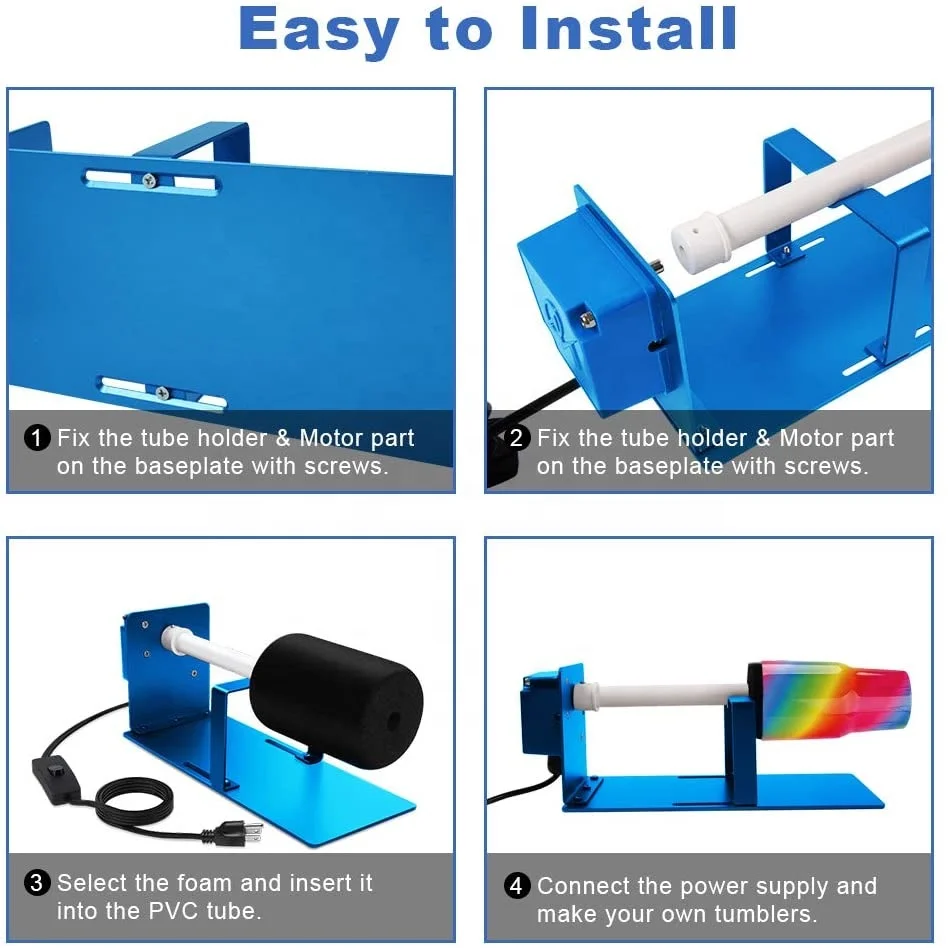 Easy to Install

1 Fix the tube holder & Motor part on the baseplate with screws.

2 Fix the tube holder & Motor part on the baseplate with screws.

3 Select the foam and insert it into the PVC tube.

4 Connect the power supply and make your own tumblers.