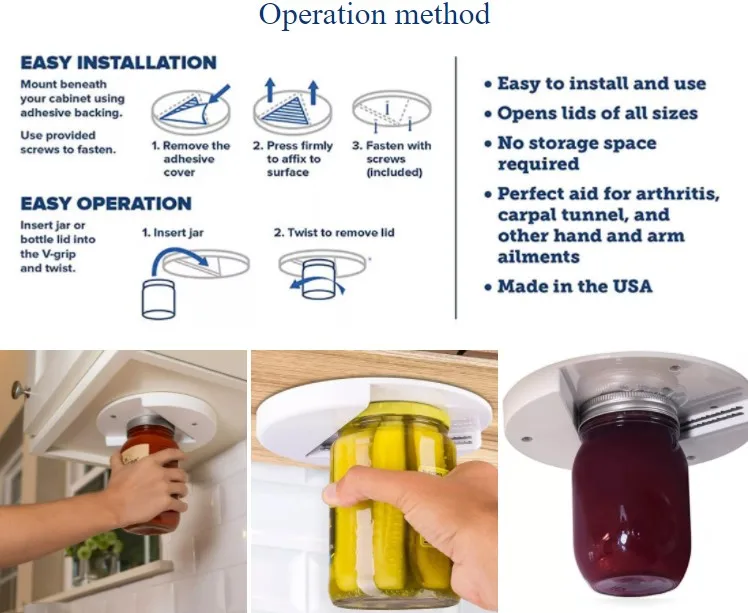 Operation method

EASY INSTALLATION

Mount beneath your cabinet using adhesive backing.

Use provided screws to fasten.

1. Remove the adhesive cover

2. Press firmly to affix to surface

3. Fasten with screws (included)

EASY OPERATION

Insert jar or bottle lid into the V-grip and twist.

1. Insert jar

2. Twist to remove lid

• Easy to install and use
• Opens lids of all sizes
• No storage space required
• Perfect aid for arthritis, carpal tunnel, and other hand and arm ailments
• Made in the USA