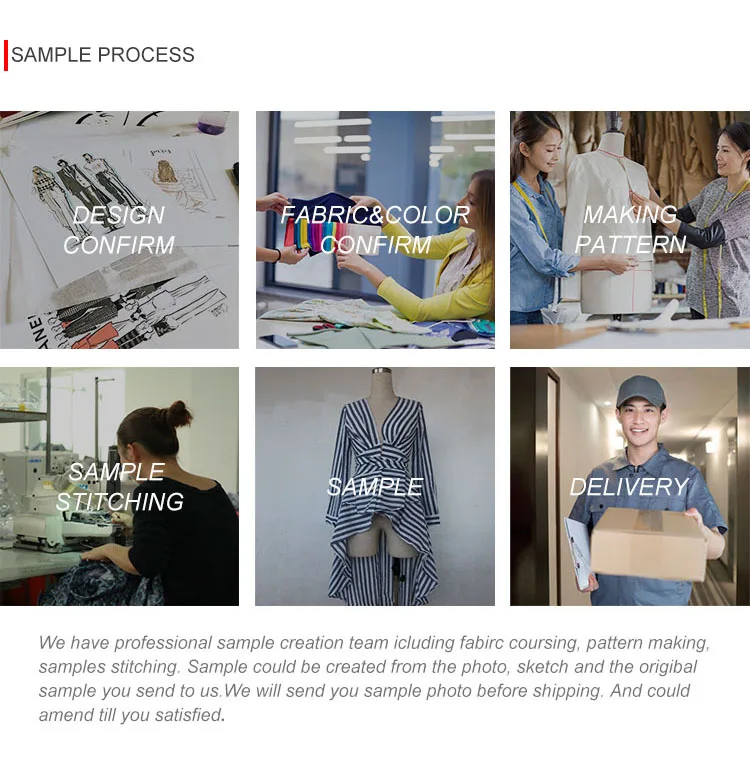 SAMPLE PROCESS

DESIGN CONFIRM

FABRIC&COLOR CONFIRM

MAKING PATTERN

SAMPLE STITCHING

SAMPLE

DELIVERY

We have professional sample creation team icluding fabirc coursing, pattern making, samples stitching. Sample could be created from the photo, sketch and the origibal sample you send to us.We will send you sample photo before shipping. And could amend till you satisfied.