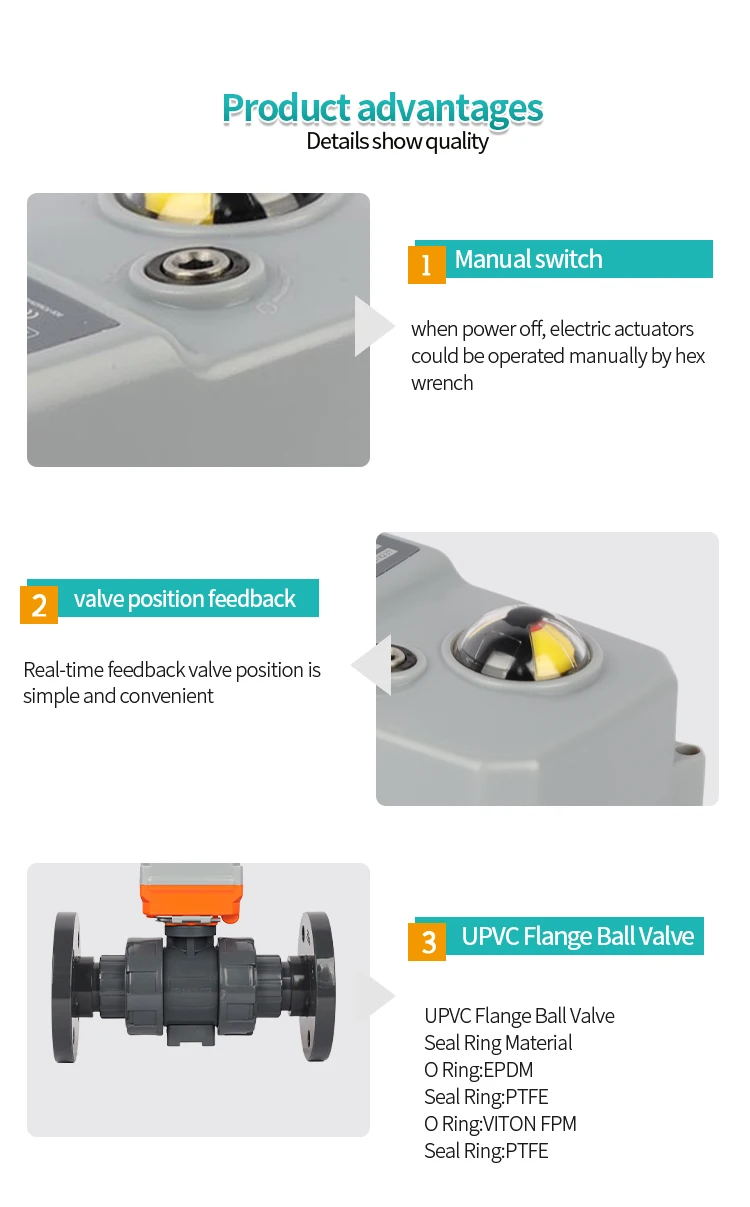 Product advantages
Details show quality

1 Manual switch

when power off, electric actuators could be operated manually by hex wrench

2 valve position feedback

Real-time feedback valve position is simple and convenient

3 UPVC Flange Ball Valve

UPVC Flange Ball Valve
Seal Ring Material
O Ring:EPDM
Seal Ring:PTFE
O Ring:VITON FPM
Seal Ring:PTFE