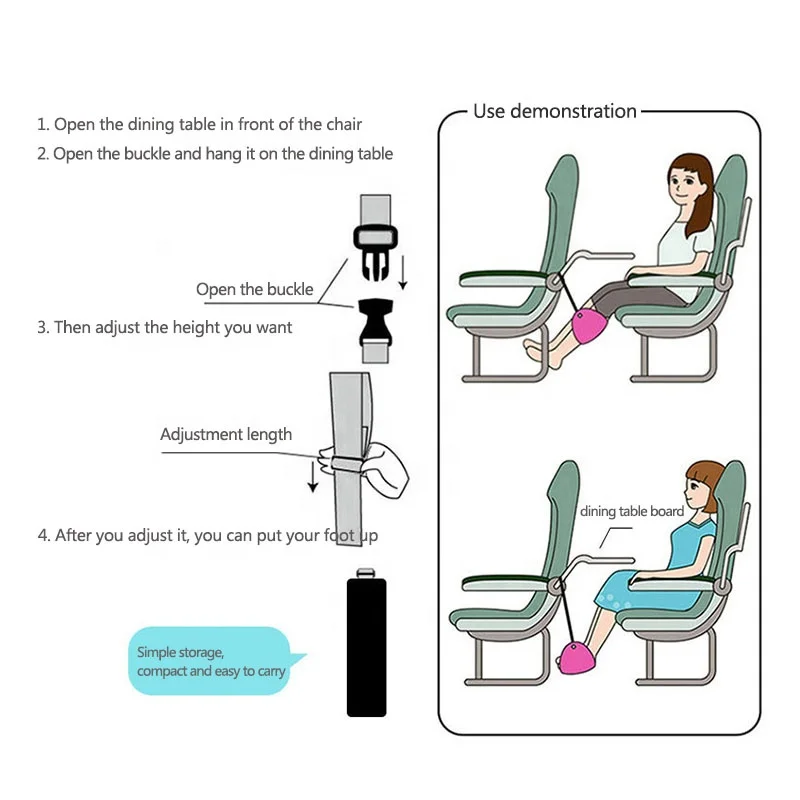 1. Open the dining table in front of the chair

2. Open the buckle and hang it on the dining table

Open the buckle

3. Then adjust the height you want

Adjustment length

4. After you adjust it, you can put your foot up

Simple storage, compact and easy to carry

Use demonstration

dining table board