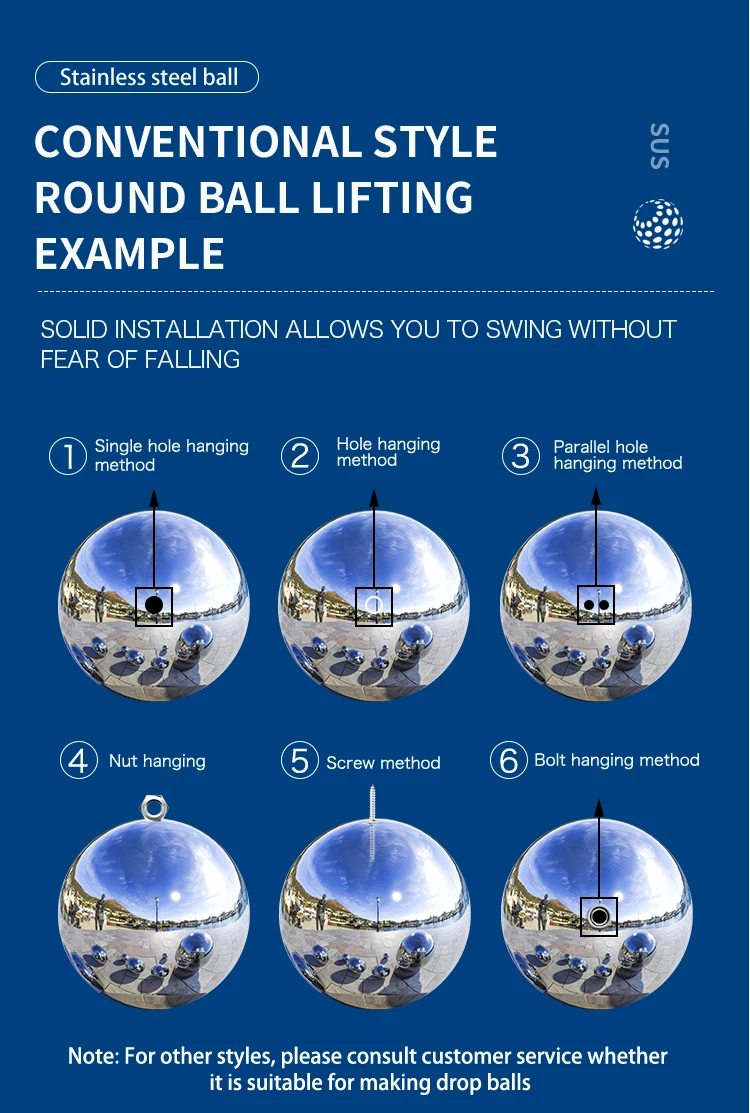 Stainless steel ball

CONVENTIONAL STYLE ROUND BALL LIFTING EXAMPLE

SUS

SOLID INSTALLATION ALLOWS YOU TO SWING WITHOUT FEAR OF FALLING

① Single hole hanging method

② Hole hanging method

③ Parallel hole hanging method

④ Nut hanging

⑤ Screw method

⑥ Bolt hanging method

Note: For other styles, please consult customer service whether it is suitable for making drop balls