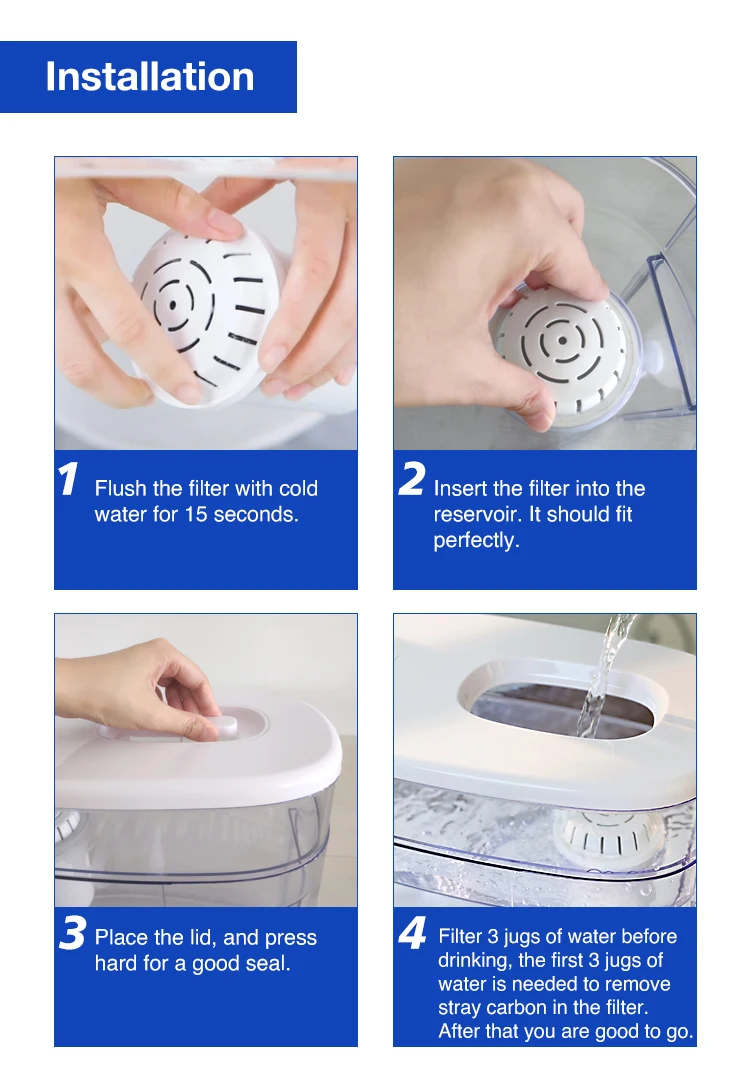 Installation

1 Flush the filter with cold water for 15 seconds.

2 Insert the filter into the reservoir. It should fit perfectly.

3 Place the lid, and press hard for a good seal.

4 Filter 3 jugs of water before drinking, the first 3 jugs of water is needed to remove stray carbon in the filter. After that you are good to go.