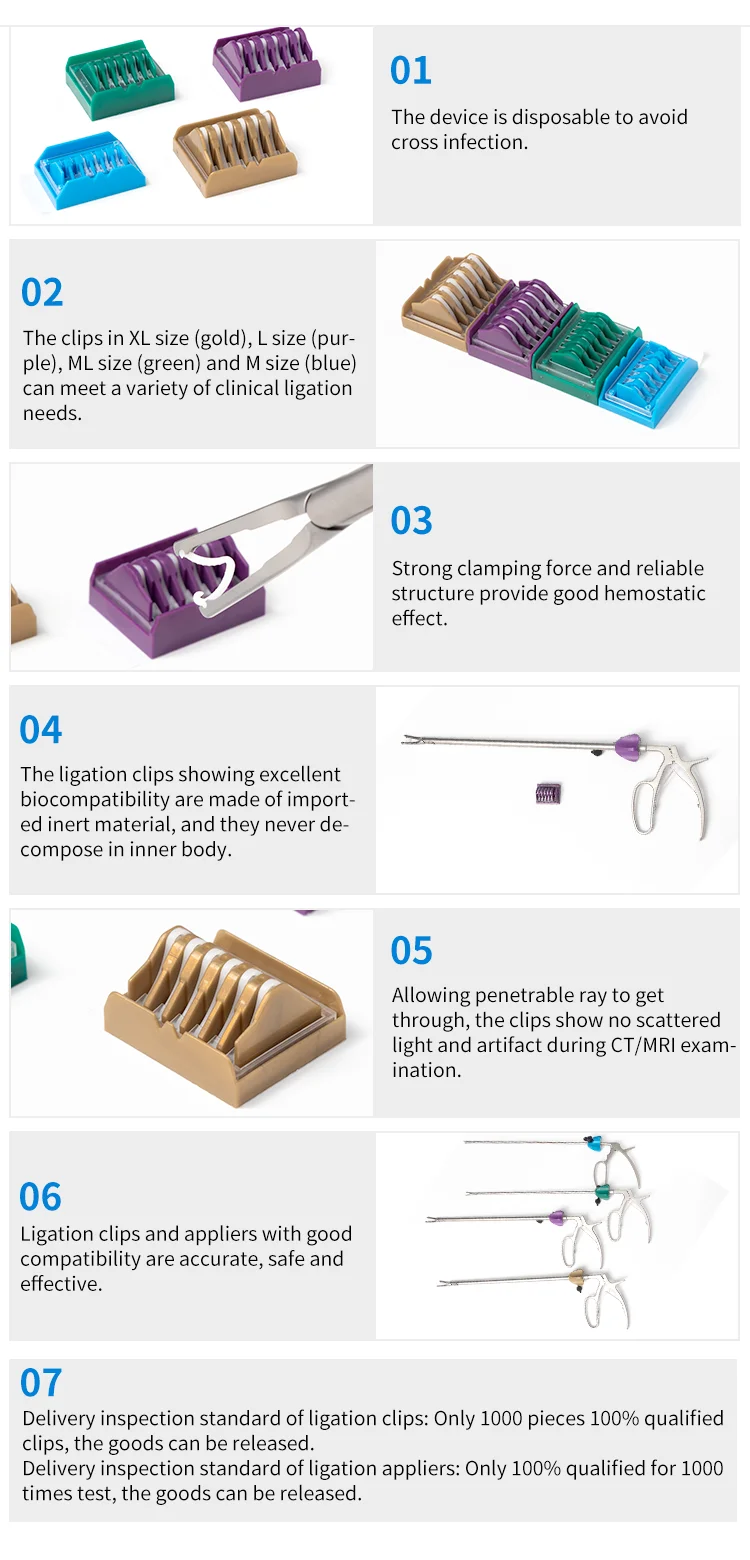 01
The device is disposable to avoid cross infection.

02
The clips in XL size (gold), L size (purple), ML size (green) and M size (blue) can meet a variety of clinical ligation needs.

03
Strong clamping force and reliable structure provide good hemostatic effect.

04
The ligation clips showing excellent biocompatibility are made of imported inert material, and they never decompose in inner body.

05
Allowing penetrable ray to get through, the clips show no scattered light and artifact during CT/MRI examination.

06
Ligation clips and appliers with good compatibility are accurate, safe and effective.

07
Delivery inspection standard of ligation clips: Only 1000 pieces 100% qualified clips, the goods can be released.
Delivery inspection standard of ligation appliers: Only 100% qualified for 1000 times test, the goods can be released.