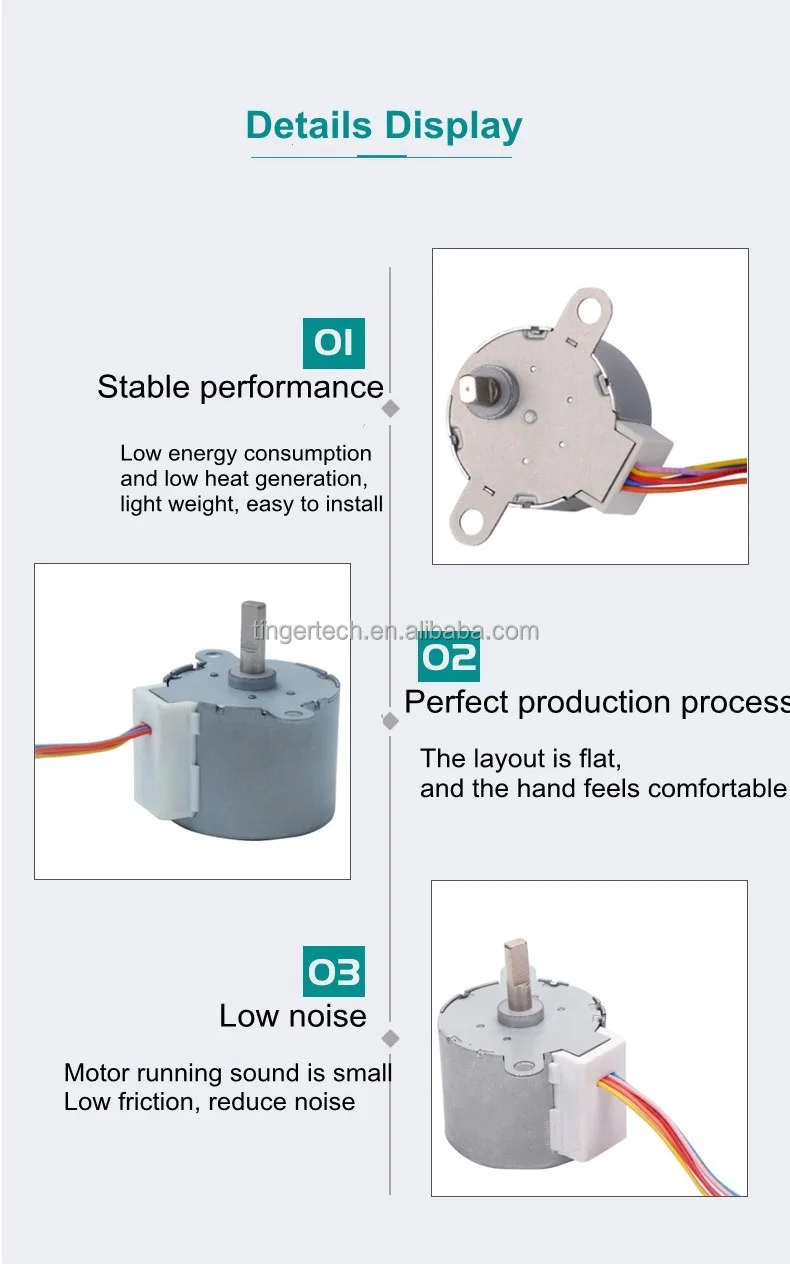 Details Display

01
Stable performance

Low energy consumption and low heat generation, light weight, easy to install

tingertech.en.alibaba.com

02
Perfect production process

The layout is flat, and the hand feels comfortable

03
Low noise

Motor running sound is small
Low friction, reduce noise