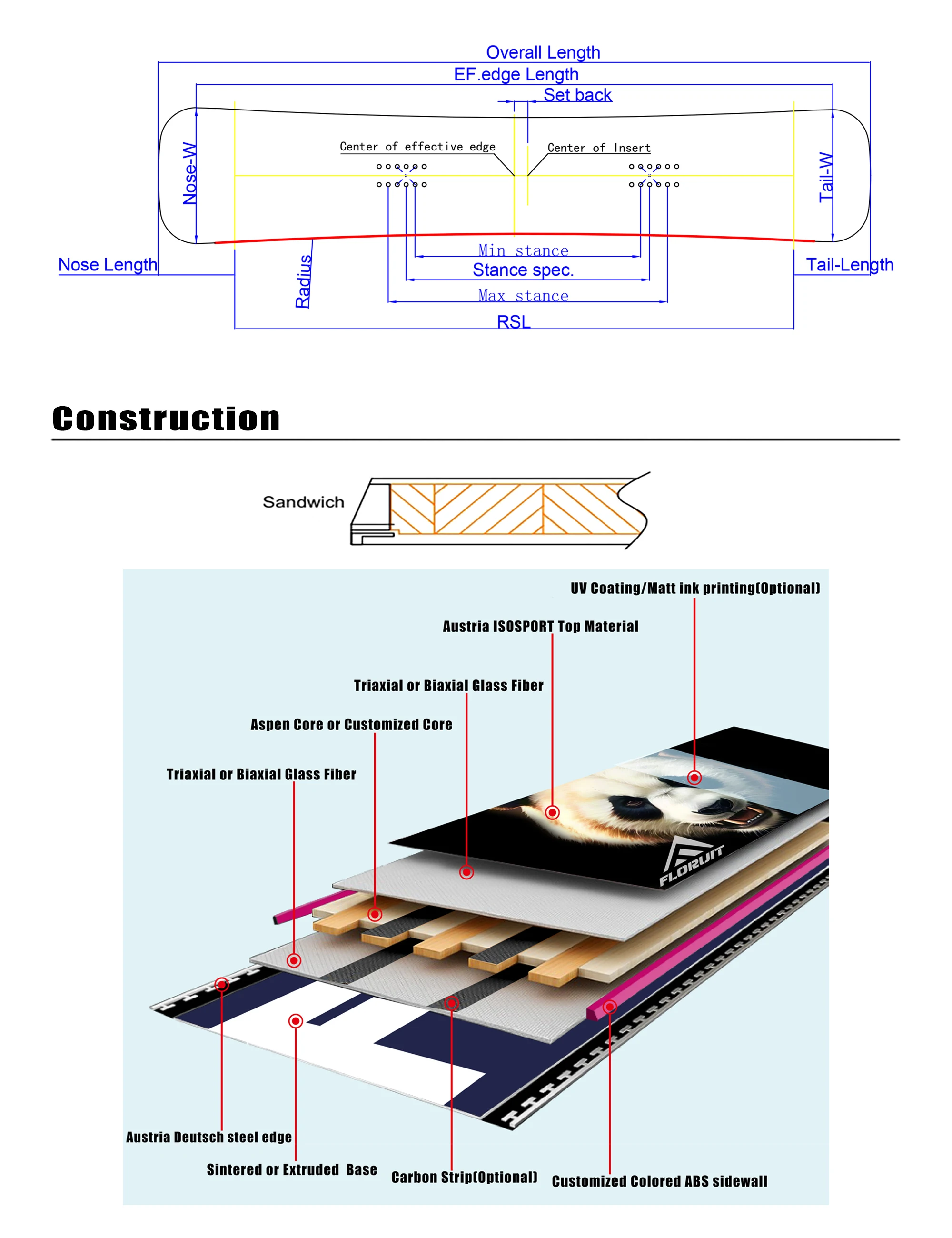 Overall Length
EF.edge Length
Set back
Center of effective edge
Center of Insert
Nose-W
Tail-W
Nose Length
Radius
Min stance
Stance spec.
Max stance
RSL
Tail-Length

Construction

Sandwich

UV Coating/Matt ink printing(Optional)
Austria ISOSPORT Top Material
Triaxial or Biaxial Glass Fiber
Aspen Core or Customized Core
Triaxial or Biaxial Glass Fiber
FLORUIT
Austria Deutsch steel edge
Sintered or Extruded Base
Carbon Strip(Optional)
Customized Colored ABS sidewall