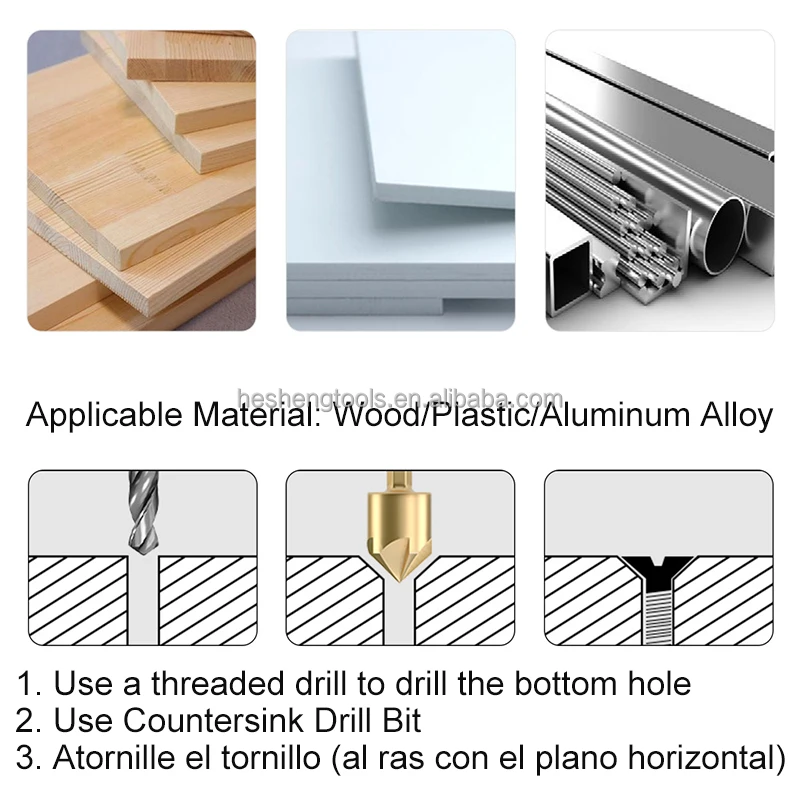 heshengtools.en.alibaba.com

Applicable Material: Wood/Plastic/Aluminum Alloy

1. Use a threaded drill to drill the bottom hole
2. Use Countersink Drill Bit
3. Atornille el tornillo (al ras con el plano horizontal)