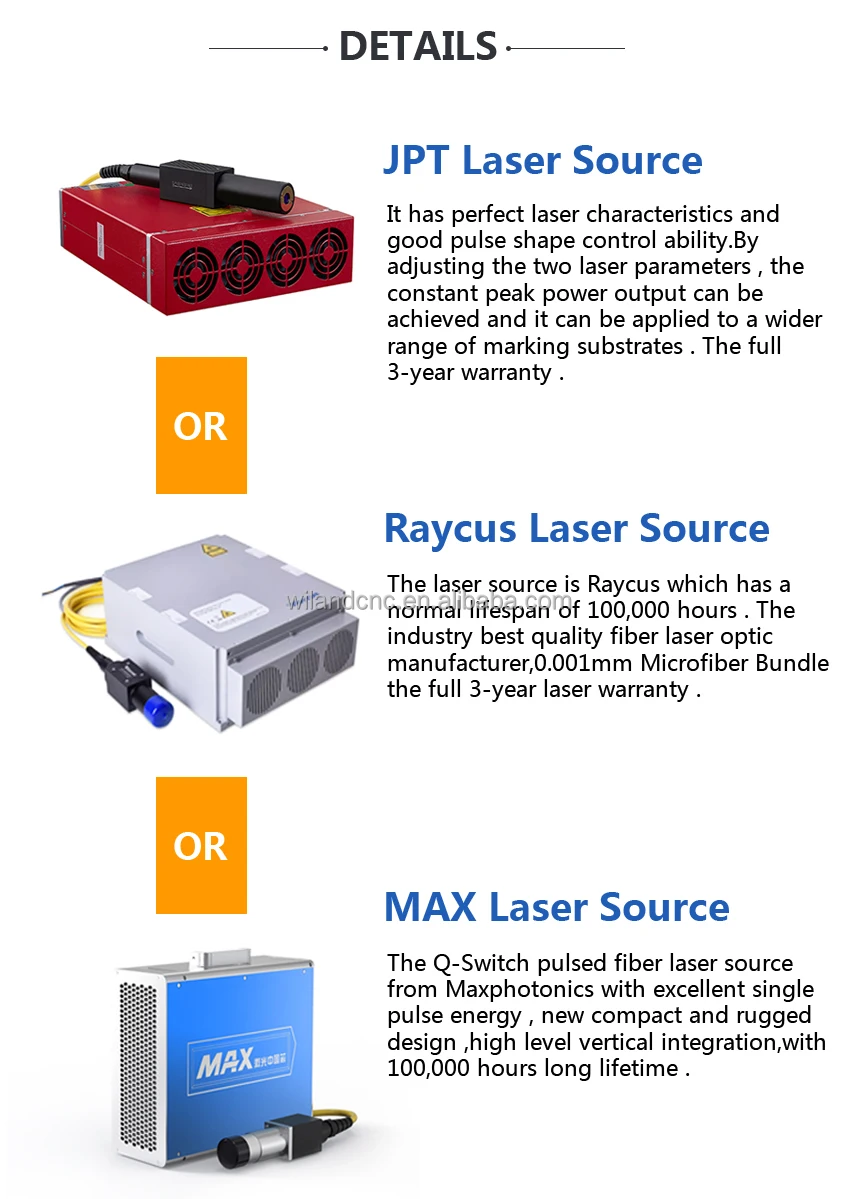 DETAILS

JPT Laser Source

It has perfect laser characteristics and good pulse shape control ability.By adjusting the two laser parameters , the constant peak power output can be achieved and it can be applied to a wider range of marking substrates . The full 3-year warranty .

OR

Raycus Laser Source

The laser source is Raycus which has a normal lifespan of 100,000 hours . The industry best quality fiber laser optic manufacturer,0.001mm Microfiber Bundle the full 3-year laser warranty .

wilandcnc.en.alibaba.com

OR

MAX Laser Source

The Q-Switch pulsed fiber laser source from Maxphotonics with excellent single pulse energy , new compact and rugged design ,high level vertical integration,with 100,000 hours long lifetime .

MAX