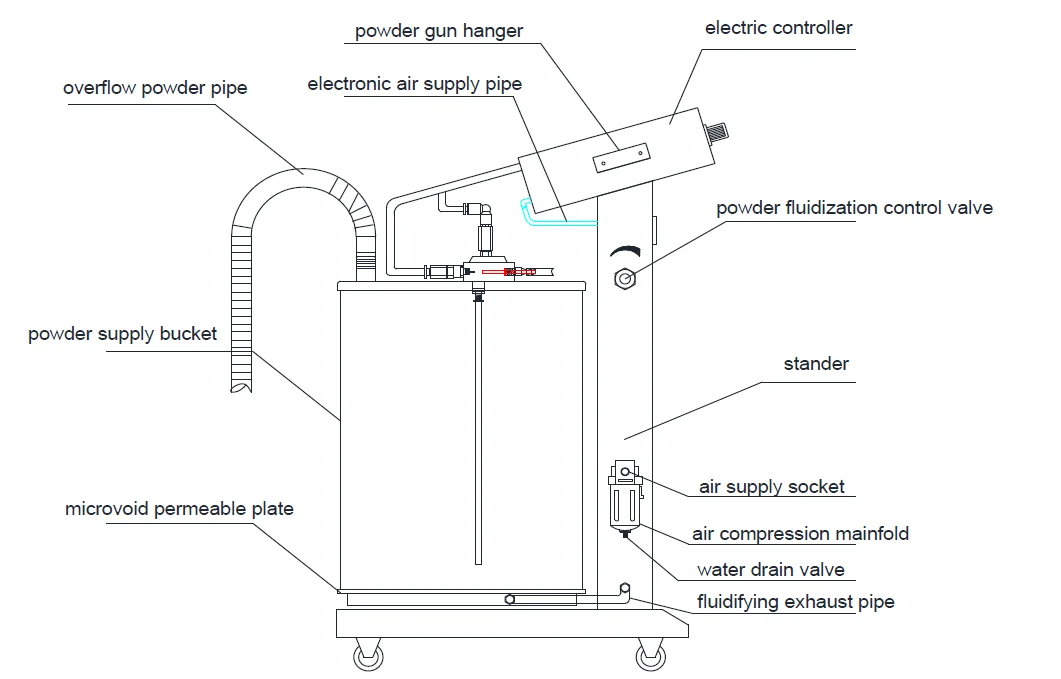 powder gun hanger

electric controller

overflow powder pipe

electronic air supply pipe

powder fluidization control valve

powder supply bucket

stander

air supply socket

microvoid permeable plate

air compression mainfold

water drain valve

fluidifying exhaust pipe