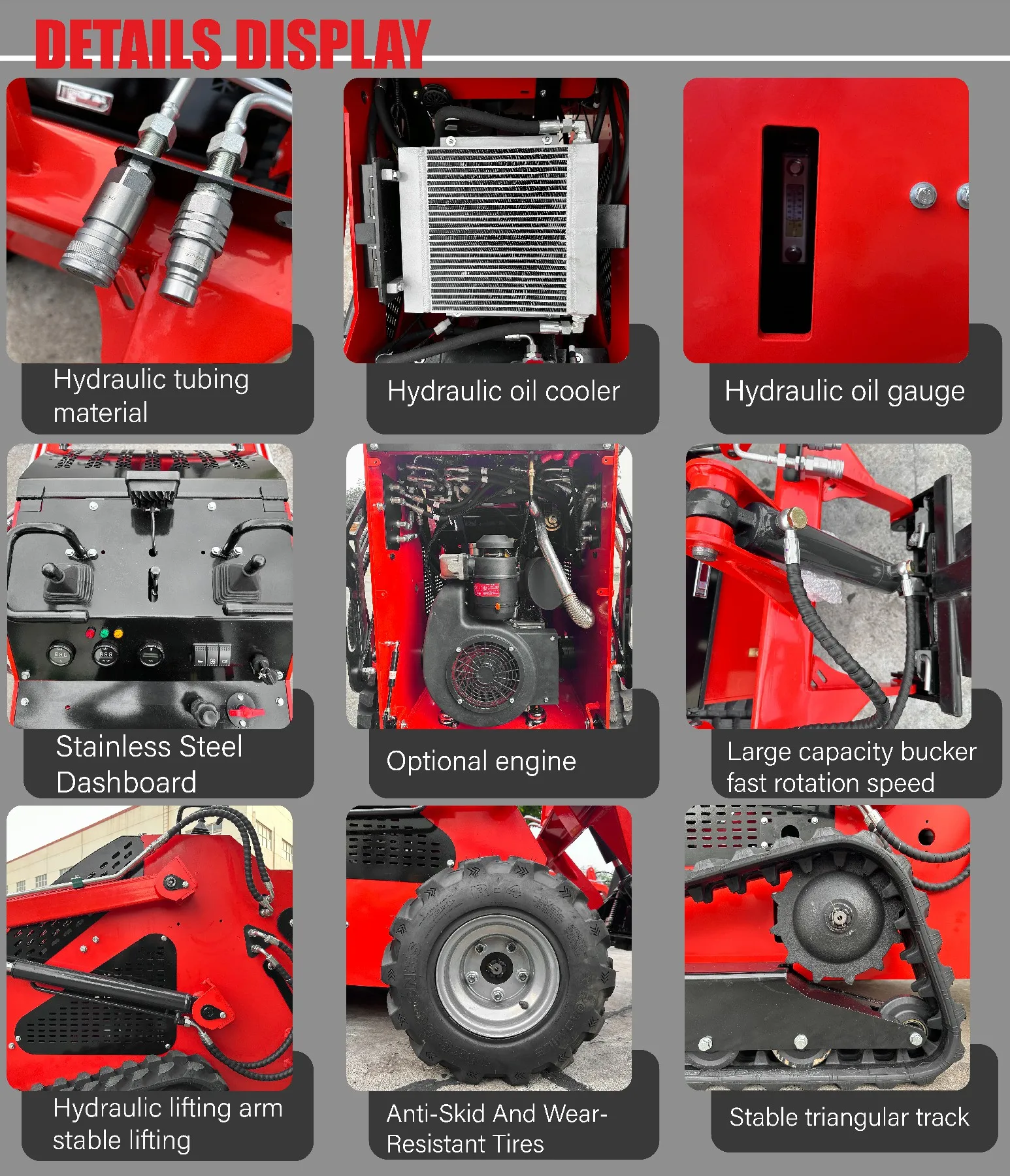 DETAILS DISPLAY

Hydraulic tubing material

Hydraulic oil cooler

Hydraulic oil gauge

Stainless Steel Dashboard

Optional engine

Large capacity bucker fast rotation speed

Hydraulic lifting arm stable lifting

Anti-Skid And Wear-Resistant Tires

Stable triangular track