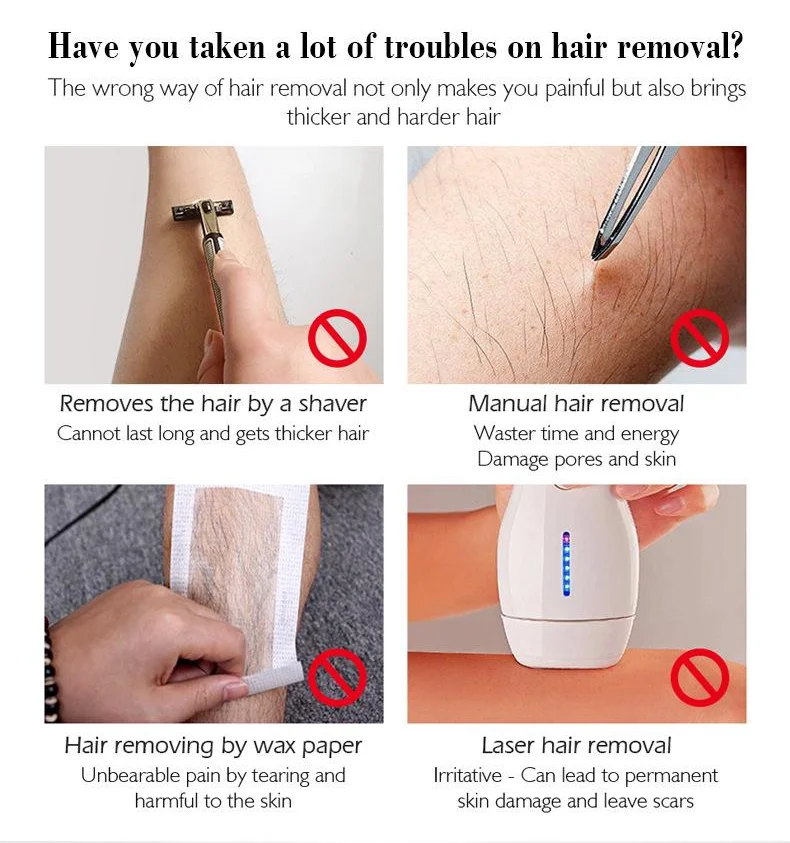 Have you taken a lot of troubles on hair removal?

The wrong way of hair removal not only makes you painful but also brings thicker and harder hair

Removes the hair by a shaver
Cannot last long and gets thicker hair

Manual hair removal
Waster time and energy
Damage pores and skin

Hair removing by wax paper
Unbearable pain by tearing and harmful to the skin

Laser hair removal
Irritative - Can lead to permanent skin damage and leave scars