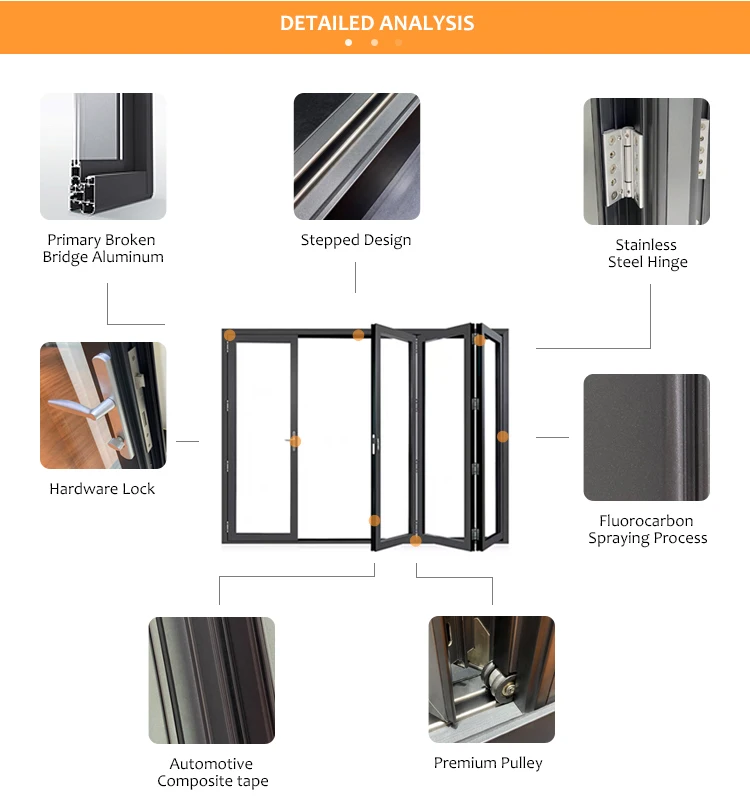 DETAILED ANALYSIS

Primary Broken Bridge Aluminum

Stepped Design

Stainless Steel Hinge

Hardware Lock

Fluorocarbon Spraying Process

Automotive Composite tape

Premium Pulley