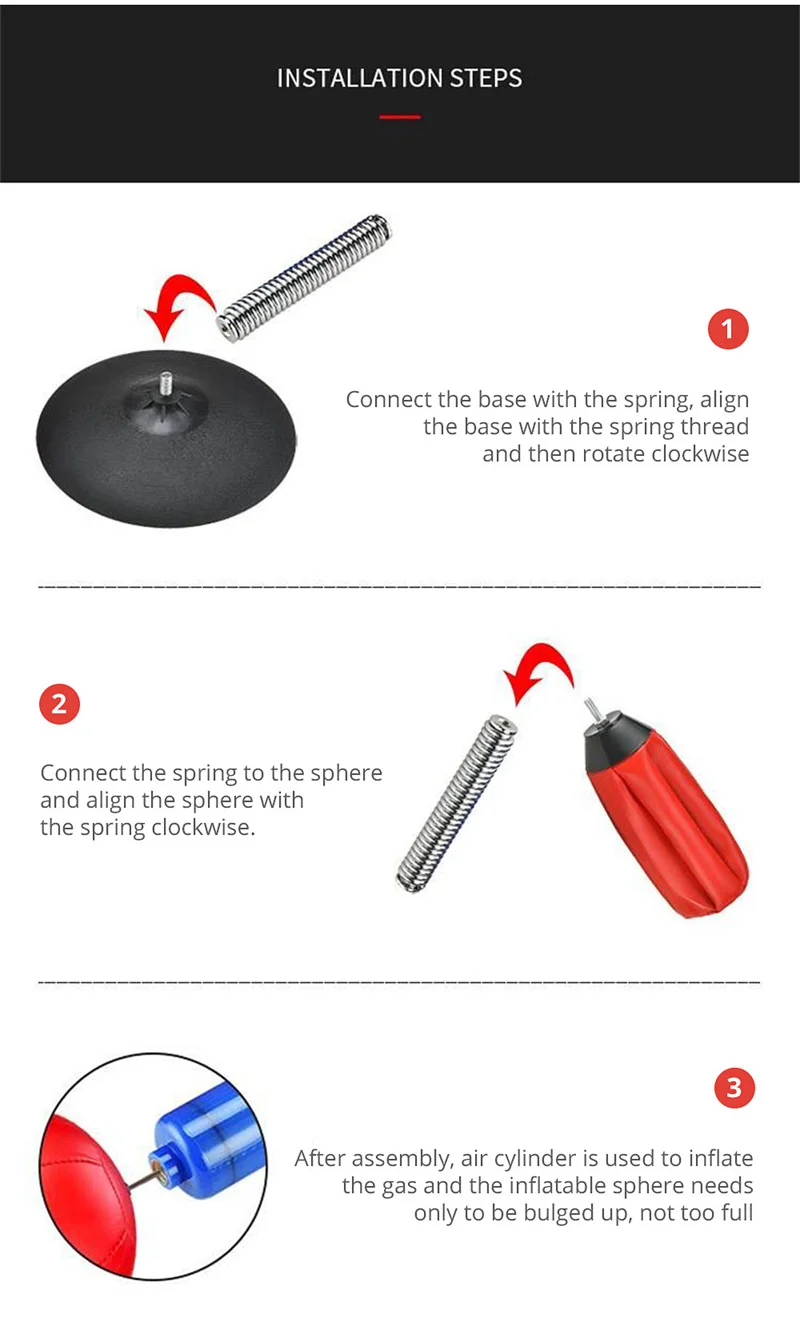 INSTALLATION STEPS

1

Connect the base with the spring, align the base with the spring thread and then rotate clockwise

2

Connect the spring to the sphere and align the sphere with the spring clockwise.

3

After assembly, air cylinder is used to inflate the gas and the inflatable sphere needs only to be bulged up, not too full