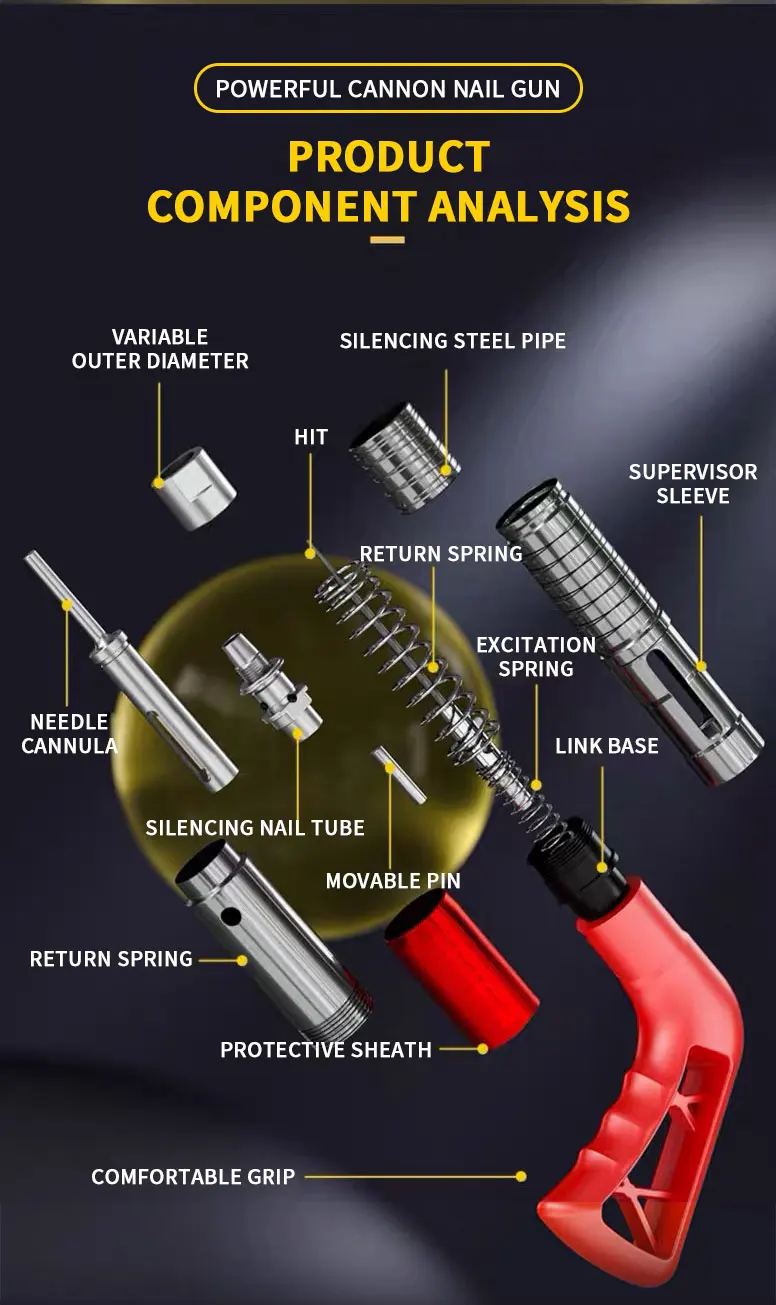 POWERFUL CANNON NAIL GUN

PRODUCT COMPONENT ANALYSIS

VARIABLE OUTER DIAMETER

SILENCING STEEL PIPE

HIT

SUPERVISOR SLEEVE

RETURN SPRING

EXCITATION SPRING

NEEDLE CANNULA

LINK BASE

SILENCING NAIL TUBE

MOVABLE PIN

RETURN SPRING

PROTECTIVE SHEATH

COMFORTABLE GRIP