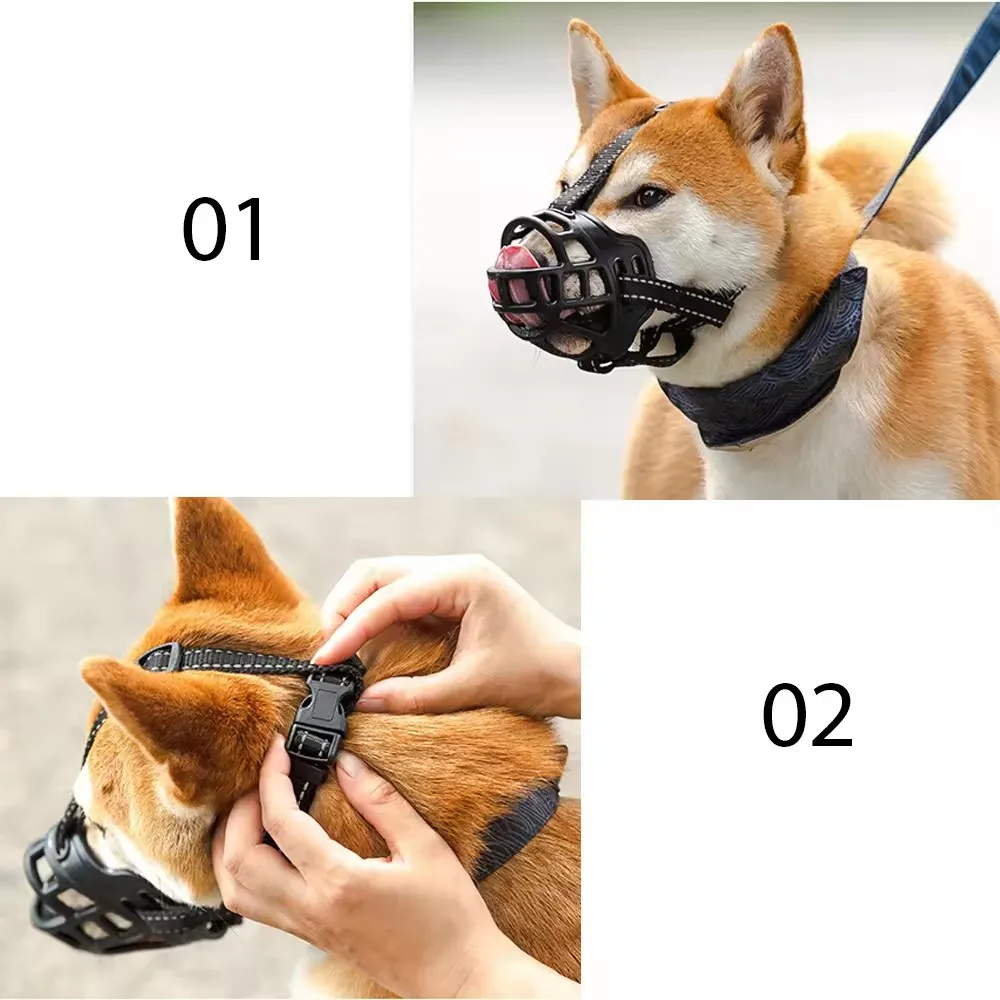 01

02