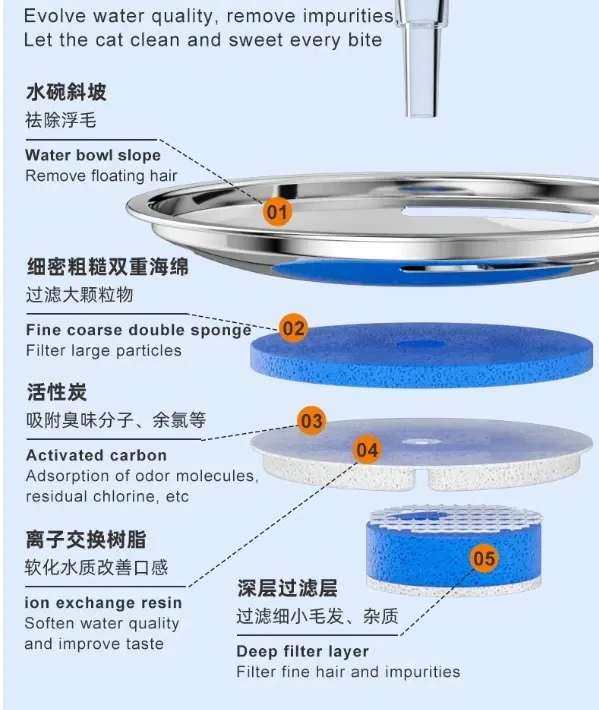 Evolve water quality, remove impurities,
Let the cat clean and sweet every bite

水碗斜坡
祛除浮毛

Water bowl slope
Remove floating hair

01

细密粗糙双重海绵
过滤大颗粒物

Fine coarse double sponge
Filter large particles

02

活性炭
吸附臭味分子、余氯等

Activated carbon
Adsorption of odor molecules, residual chlorine, etc

03

04

离子交换树脂
软化水质改善口感

ion exchange resin
Soften water quality and improve taste

05

深层过滤层
过滤细小毛发、杂质

Deep filter layer
Filter fine hair and impurities