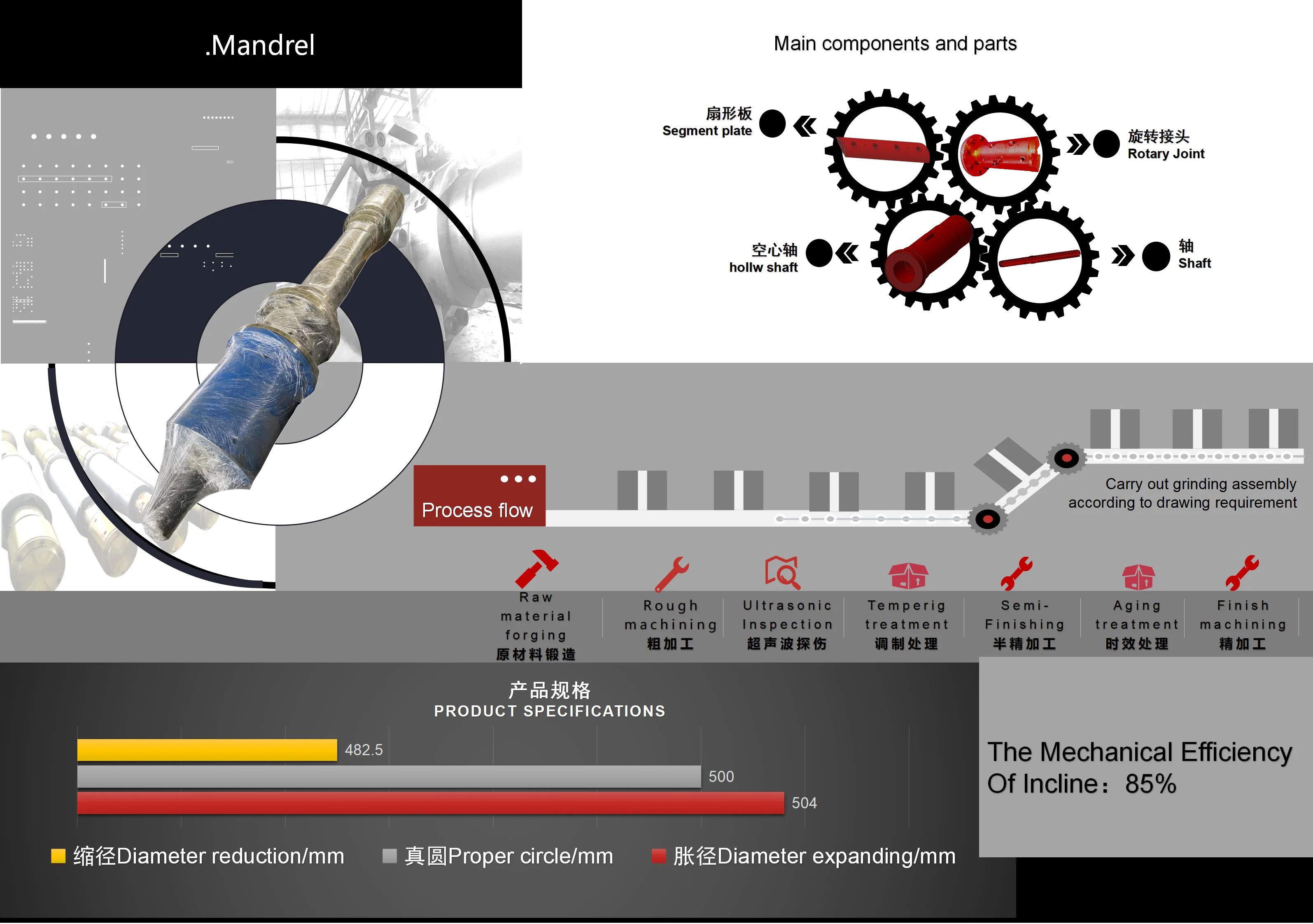 .Mandrel

Main components and parts

扇形板
Segment plate

旋转接头
Rotary Joint

空心轴
hollw shaft

轴
Shaft

Process flow

Carry out grinding assembly according to drawing requirement

Raw material forging
原材料锻造

Rough machining
粗加工

Ultrasonic Inspection
超声波探伤

Temperig treatment
调制处理

Semi-Finishing
半精加工

Aging treatment
时效处理

Finish machining
精加工

产品规格
PRODUCT SPECIFICATIONS

482.5
500
504

缩径Diameter reduction/mm
真圆Proper circle/mm
胀径Diameter expanding/mm

The Mechanical Efficiency Of Incline：85%