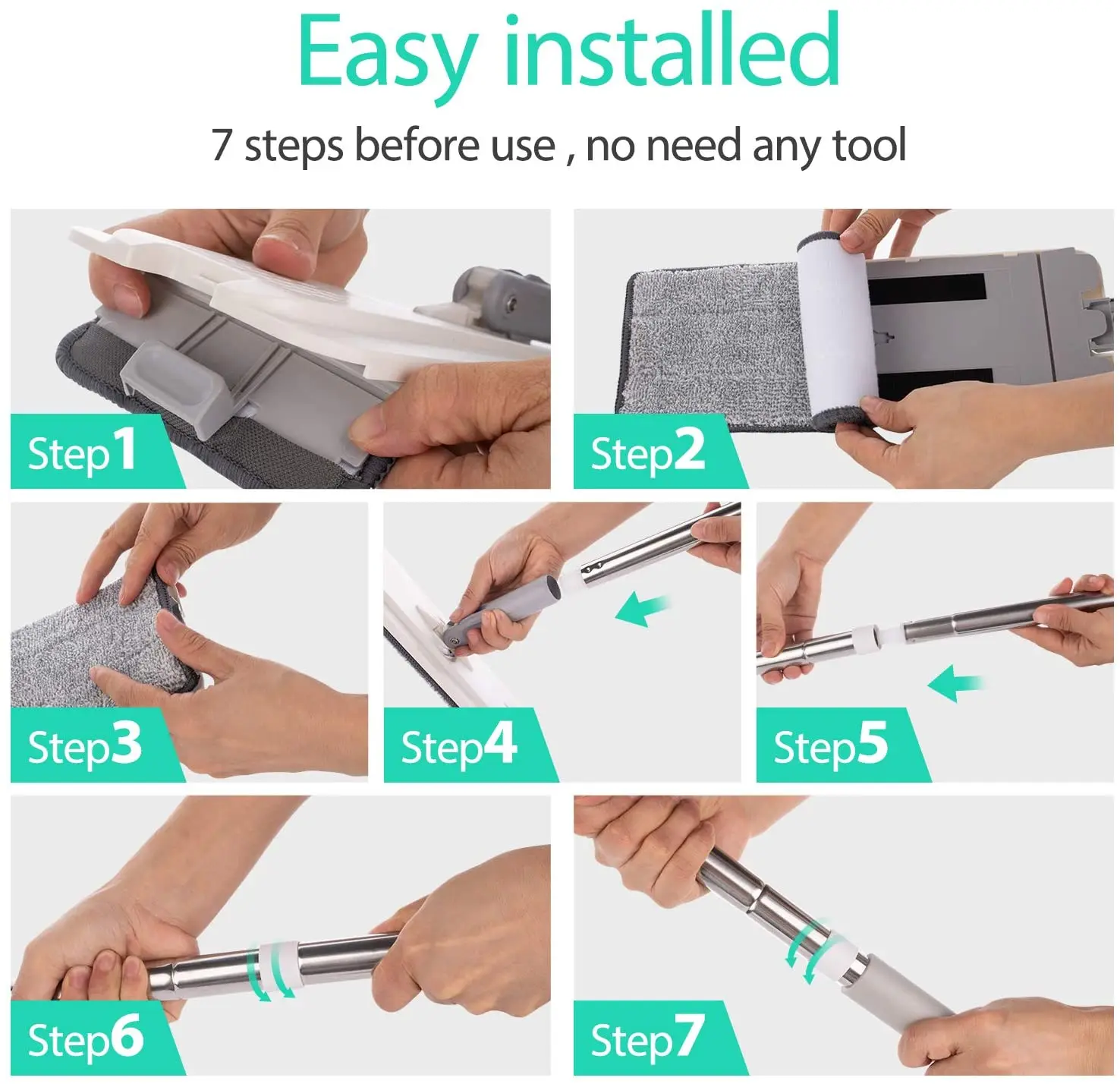 Easy installed

7 steps before use , no need any tool

Step1

Step2

Step3

Step4

Step5

Step6

Step7