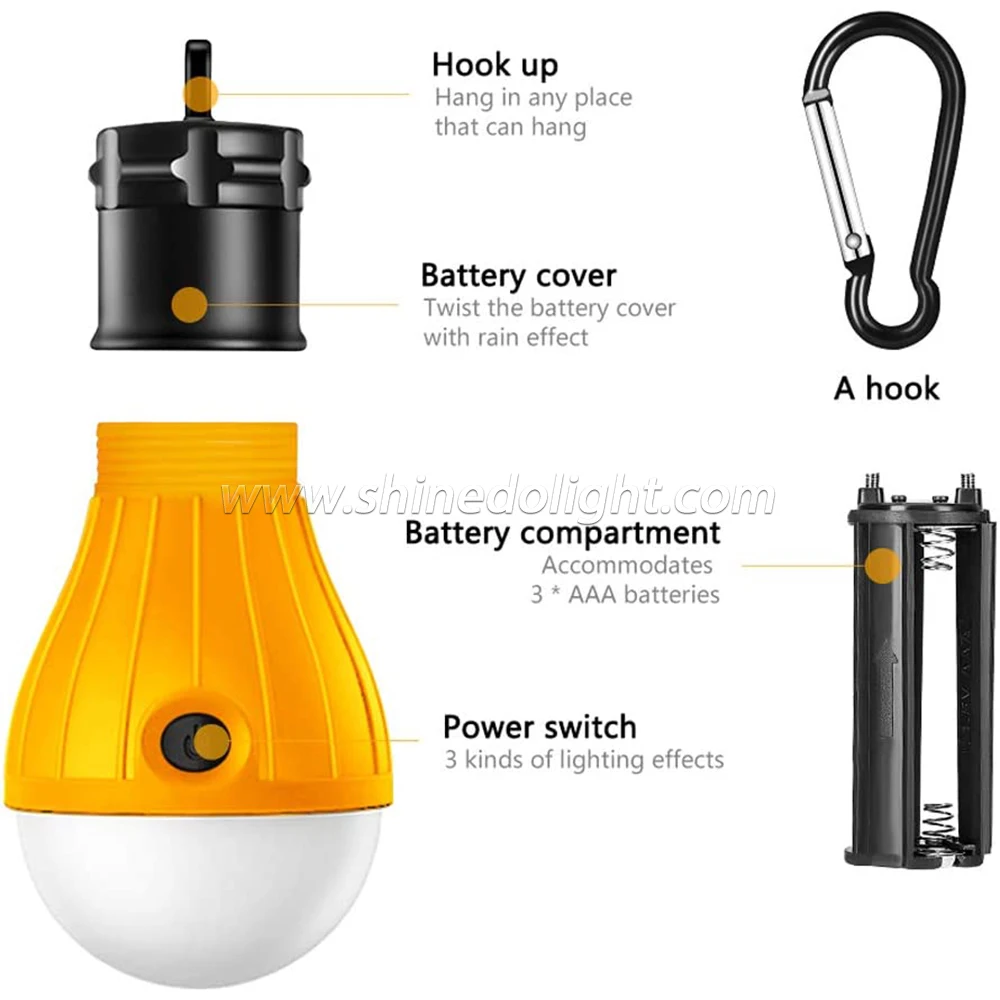 Hook up
Hang in any place that can hang

Battery cover
Twist the battery cover with rain effect

A hook

www.shinedolight.com

Battery compartment
Accommodates 3 * AAA batteries

Power switch
3 kinds of lighting effects