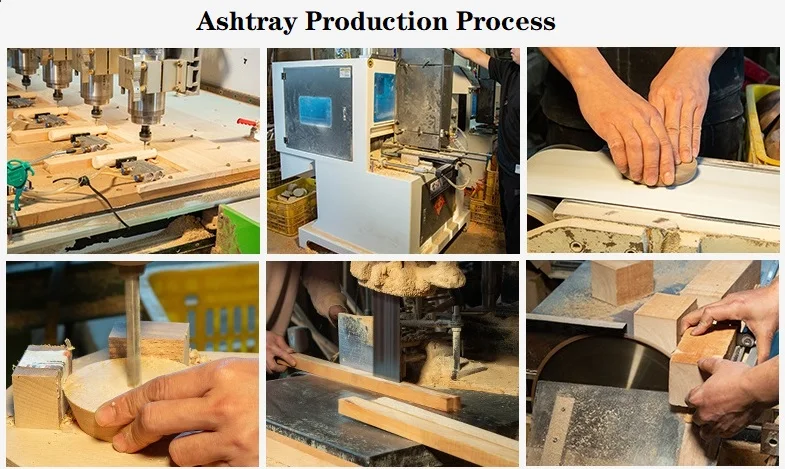 Ashtray Production Process